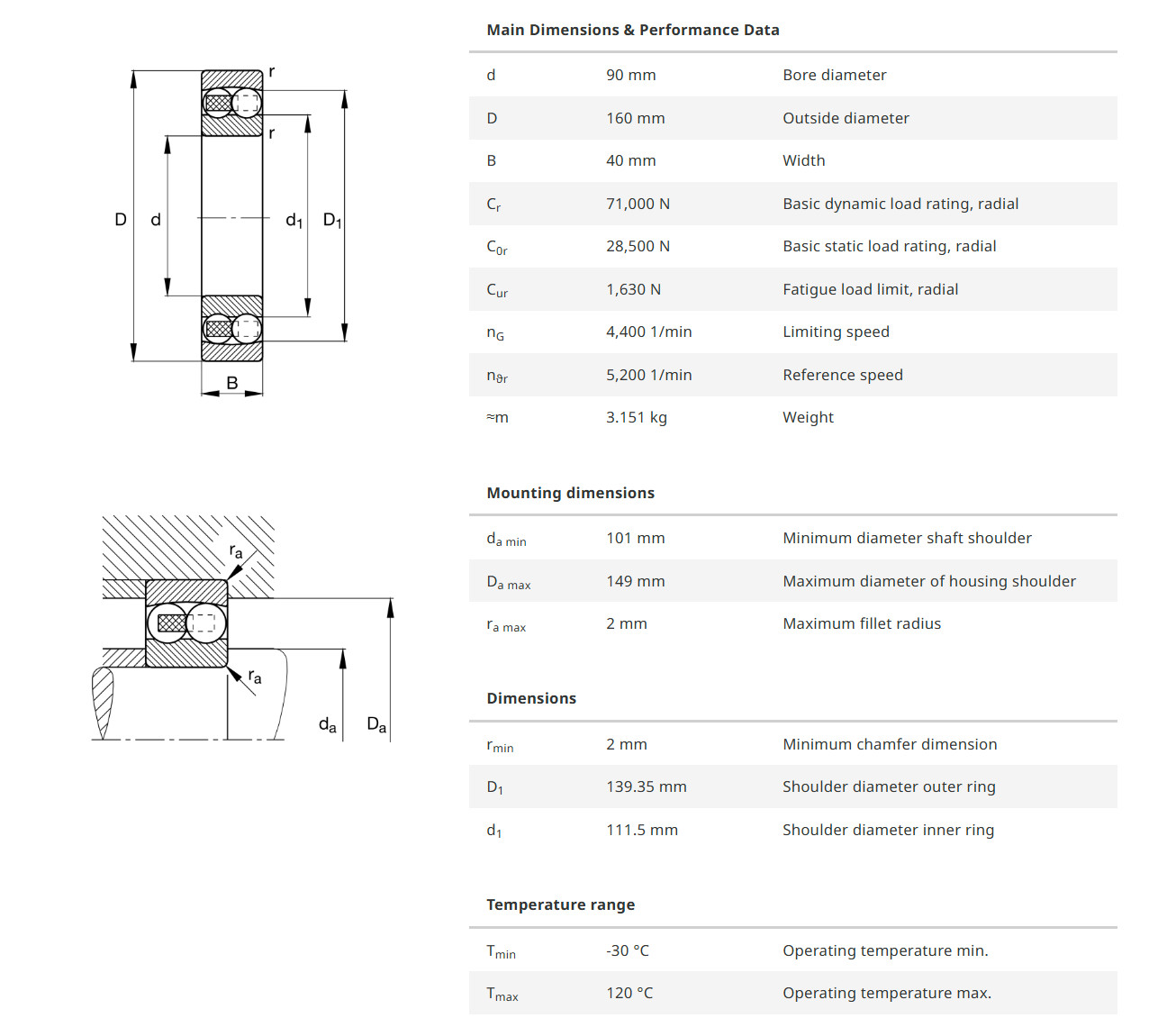 r

r

D d $d_1$ $D_1$

B

$r_a$

$r_a$

$d_a$ $D_a$

Main Dimensions & Performance Data

| | | |
|---|---|---|
| d | 90 mm | Bore diameter |
| D | 160 mm | Outside diameter |
| B | 40 mm | Width |
| $C_r$ | 71,000 N | Basic dynamic load rating, radial |
| $C_{0r}$ | 28,500 N | Basic static load rating, radial |
| $C_{ur}$ | 1,630 N | Fatigue load limit, radial |
| $n_G$ | 4,400 1/min | Limiting speed |
| $n_{\vartheta r}$ | 5,200 1/min | Reference speed |
| ≈m | 3.151 kg | Weight |

Mounting dimensions

| | | |
|---|---|---|
| $d_{a\ min}$ | 101 mm | Minimum diameter shaft shoulder |
| $D_{a\ max}$ | 149 mm | Maximum diameter of housing shoulder |
| $r_{a\ max}$ | 2 mm | Maximum fillet radius |

Dimensions

| | | |
|---|---|---|
| $r_{min}$ | 2 mm | Minimum chamfer dimension |
| $D_1$ | 139.35 mm | Shoulder diameter outer ring |
| $d_1$ | 111.5 mm | Shoulder diameter inner ring |

Temperature range

| | | |
|---|---|---|
| $T_{min}$ | -30 °C | Operating temperature min. |
| $T_{max}$ | 120 °C | Operating temperature max. |