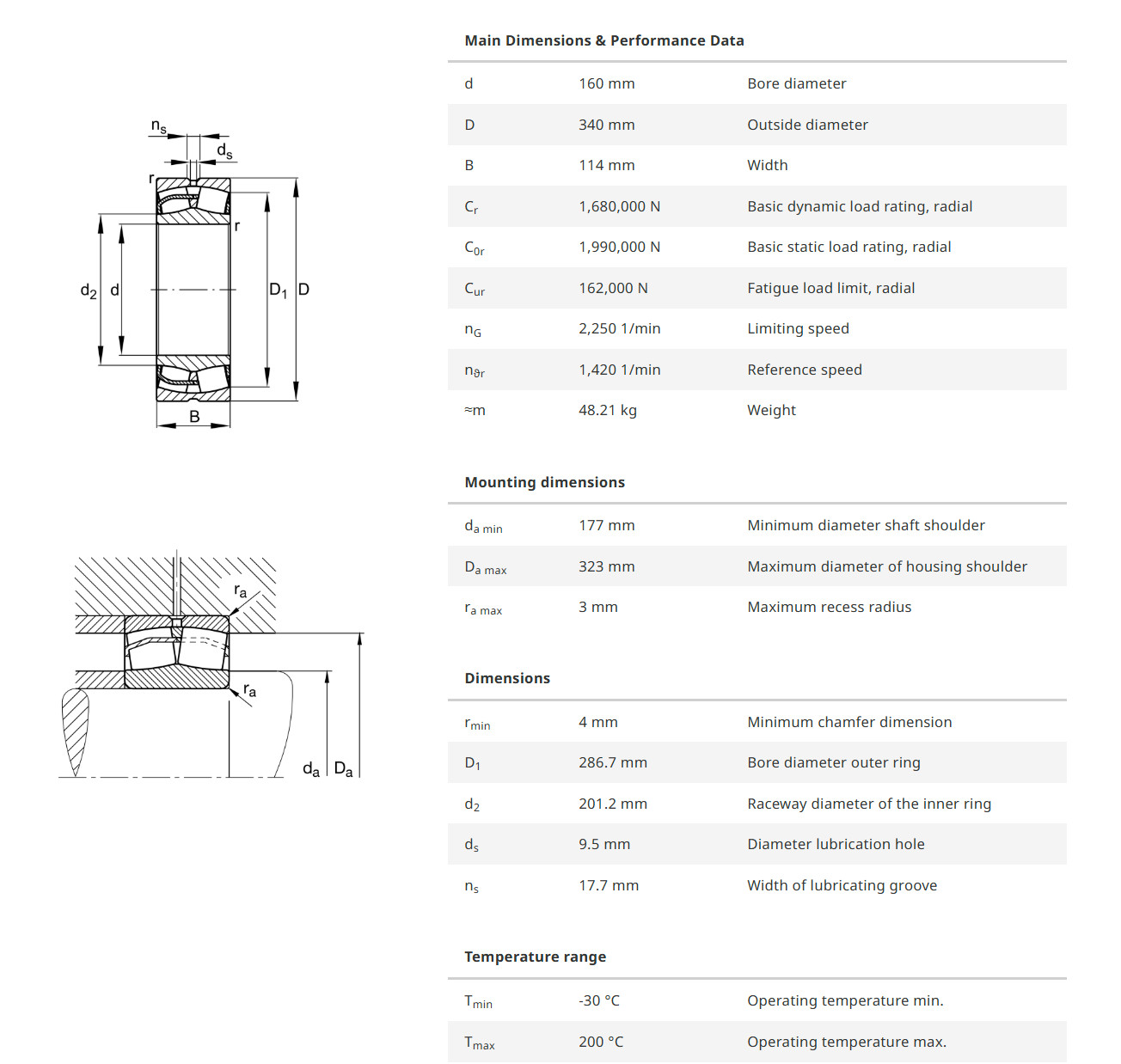 $n_s$
$d_s$
r
r
$d_2$ d
$D_1$ D
B

$r_a$
$r_a$
$d_a$ $D_a$

Main Dimensions & Performance Data

| | | |
|---|---|---|
| d | 160 mm | Bore diameter |
| D | 340 mm | Outside diameter |
| B | 114 mm | Width |
| $C_r$ | 1,680,000 N | Basic dynamic load rating, radial |
| $C_{0r}$ | 1,990,000 N | Basic static load rating, radial |
| $C_{ur}$ | 162,000 N | Fatigue load limit, radial |
| $n_G$ | 2,250 1/min | Limiting speed |
| $n_{\vartheta r}$ | 1,420 1/min | Reference speed |
| ≈m | 48.21 kg | Weight |

Mounting dimensions

| | | |
|---|---|---|
| $d_{a\ min}$ | 177 mm | Minimum diameter shaft shoulder |
| $D_{a\ max}$ | 323 mm | Maximum diameter of housing shoulder |
| $r_{a\ max}$ | 3 mm | Maximum recess radius |

Dimensions

| | | |
|---|---|---|
| $r_{min}$ | 4 mm | Minimum chamfer dimension |
| $D_1$ | 286.7 mm | Bore diameter outer ring |
| $d_2$ | 201.2 mm | Raceway diameter of the inner ring |
| $d_s$ | 9.5 mm | Diameter lubrication hole |
| $n_s$ | 17.7 mm | Width of lubricating groove |

Temperature range

| | | |
|---|---|---|
| $T_{min}$ | -30 °C | Operating temperature min. |
| $T_{max}$ | 200 °C | Operating temperature max. |