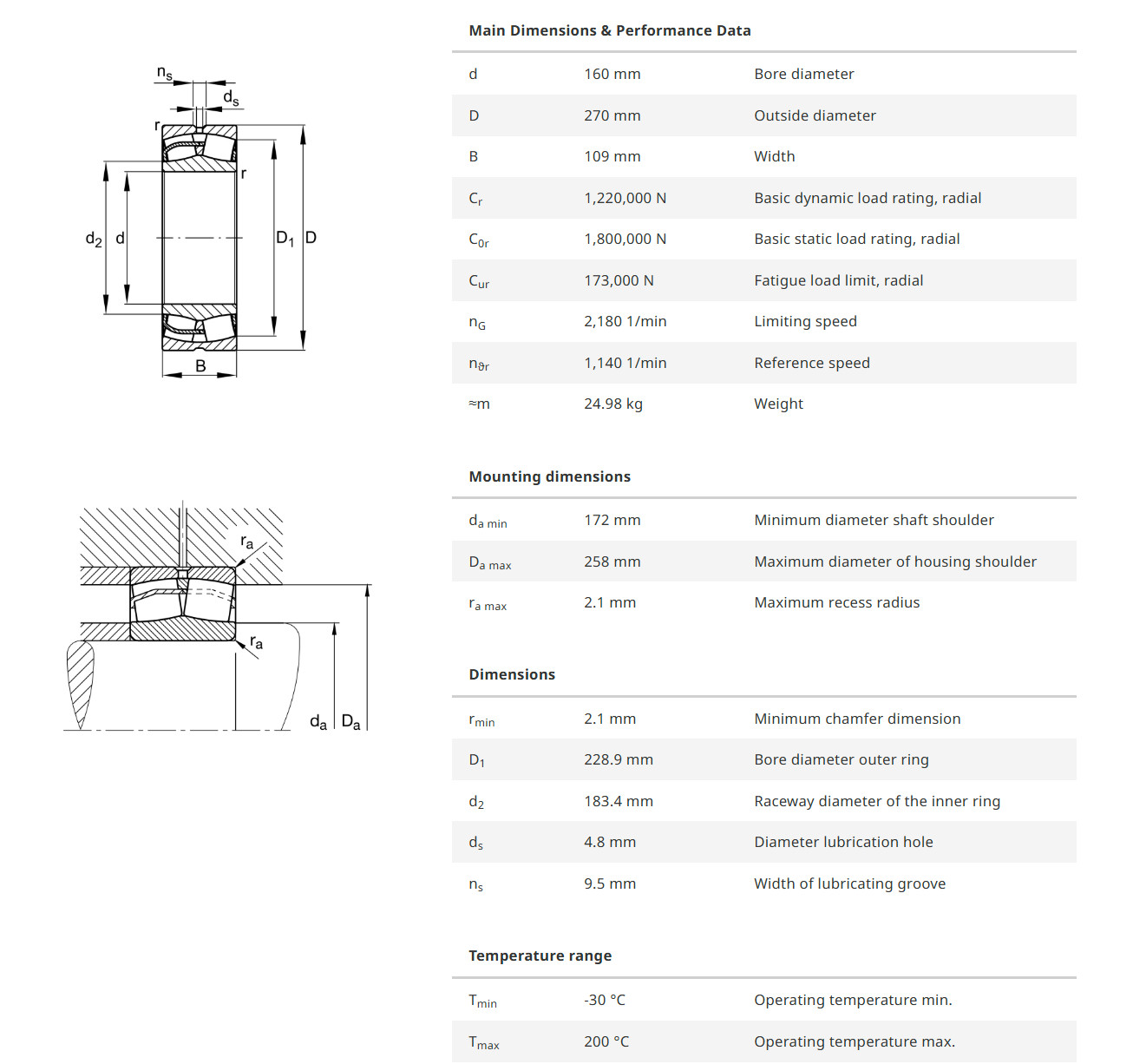 $n_s$
$d_s$
r
r
$d_2$ d
$D_1$ D
B

$r_a$
$r_a$
$d_a$ $D_a$

Main Dimensions & Performance Data

| | | |
|---|---|---|
| d | 160 mm | Bore diameter |
| D | 270 mm | Outside diameter |
| B | 109 mm | Width |
| $C_r$ | 1,220,000 N | Basic dynamic load rating, radial |
| $C_{0r}$ | 1,800,000 N | Basic static load rating, radial |
| $C_{ur}$ | 173,000 N | Fatigue load limit, radial |
| $n_G$ | 2,180 1/min | Limiting speed |
| $n_{\vartheta r}$ | 1,140 1/min | Reference speed |
| ≈m | 24.98 kg | Weight |

Mounting dimensions

| | | |
|---|---|---|
| $d_{a\ min}$ | 172 mm | Minimum diameter shaft shoulder |
| $D_{a\ max}$ | 258 mm | Maximum diameter of housing shoulder |
| $r_{a\ max}$ | 2.1 mm | Maximum recess radius |

Dimensions

| | | |
|---|---|---|
| $r_{min}$ | 2.1 mm | Minimum chamfer dimension |
| $D_1$ | 228.9 mm | Bore diameter outer ring |
| $d_2$ | 183.4 mm | Raceway diameter of the inner ring |
| $d_s$ | 4.8 mm | Diameter lubrication hole |
| $n_s$ | 9.5 mm | Width of lubricating groove |

Temperature range

| | | |
|---|---|---|
| $T_{min}$ | -30 °C | Operating temperature min. |
| $T_{max}$ | 200 °C | Operating temperature max. |