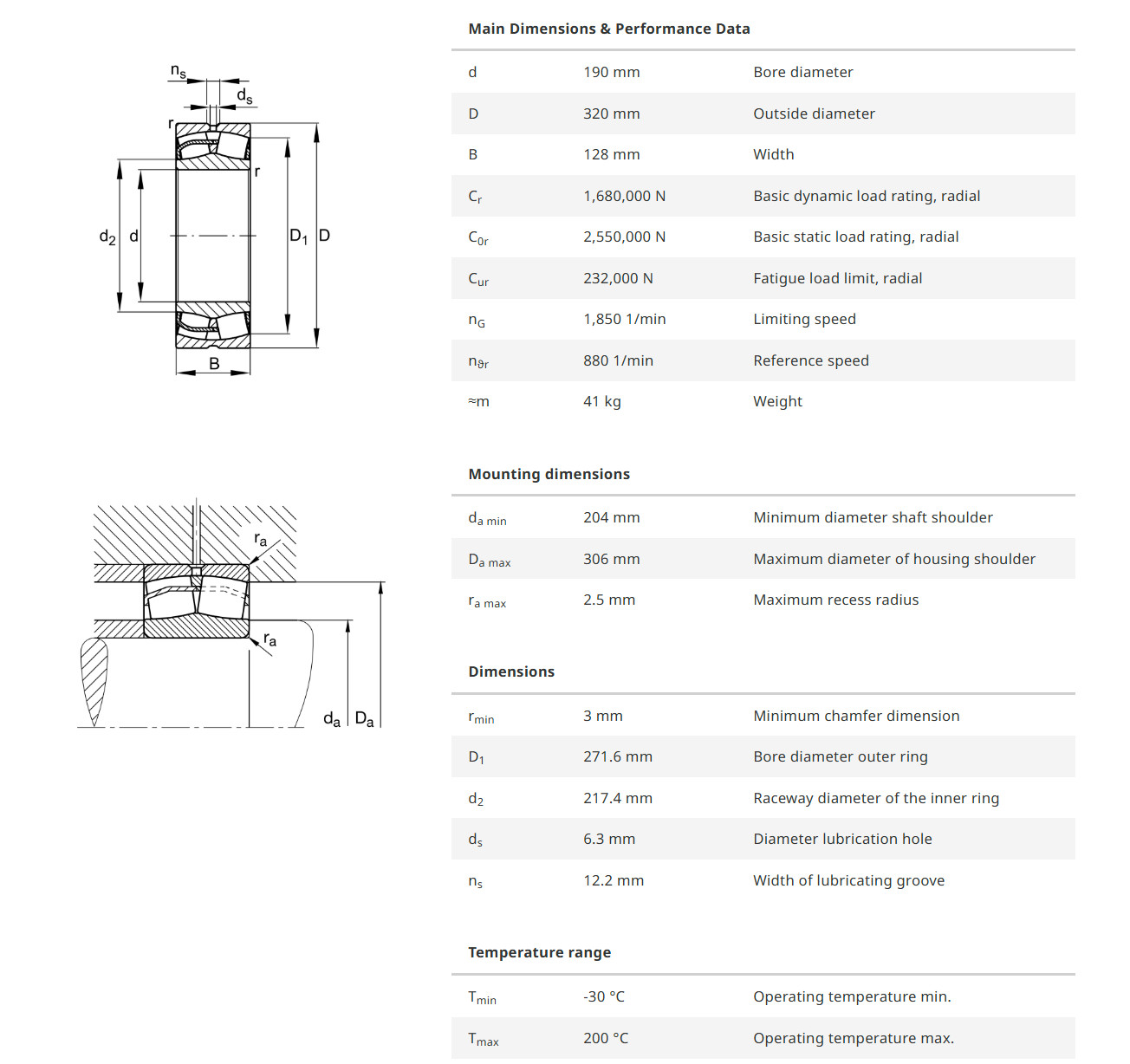 $n_s$
$d_s$
r
r
$d_2$ d
$D_1$ D
B

$r_a$
$r_a$
$d_a$ $D_a$

Main Dimensions & Performance Data

| | | |
|---|---|---|
| d | 190 mm | Bore diameter |
| D | 320 mm | Outside diameter |
| B | 128 mm | Width |
| $C_r$ | 1,680,000 N | Basic dynamic load rating, radial |
| $C_{0r}$ | 2,550,000 N | Basic static load rating, radial |
| $C_{ur}$ | 232,000 N | Fatigue load limit, radial |
| $n_G$ | 1,850 1/min | Limiting speed |
| $n_{\vartheta r}$ | 880 1/min | Reference speed |
| ≈m | 41 kg | Weight |

Mounting dimensions

| | | |
|---|---|---|
| $d_{a\ min}$ | 204 mm | Minimum diameter shaft shoulder |
| $D_{a\ max}$ | 306 mm | Maximum diameter of housing shoulder |
| $r_{a\ max}$ | 2.5 mm | Maximum recess radius |

Dimensions

| | | |
|---|---|---|
| $r_{min}$ | 3 mm | Minimum chamfer dimension |
| $D_1$ | 271.6 mm | Bore diameter outer ring |
| $d_2$ | 217.4 mm | Raceway diameter of the inner ring |
| $d_s$ | 6.3 mm | Diameter lubrication hole |
| $n_s$ | 12.2 mm | Width of lubricating groove |

Temperature range

| | | |
|---|---|---|
| $T_{min}$ | -30 °C | Operating temperature min. |
| $T_{max}$ | 200 °C | Operating temperature max. |