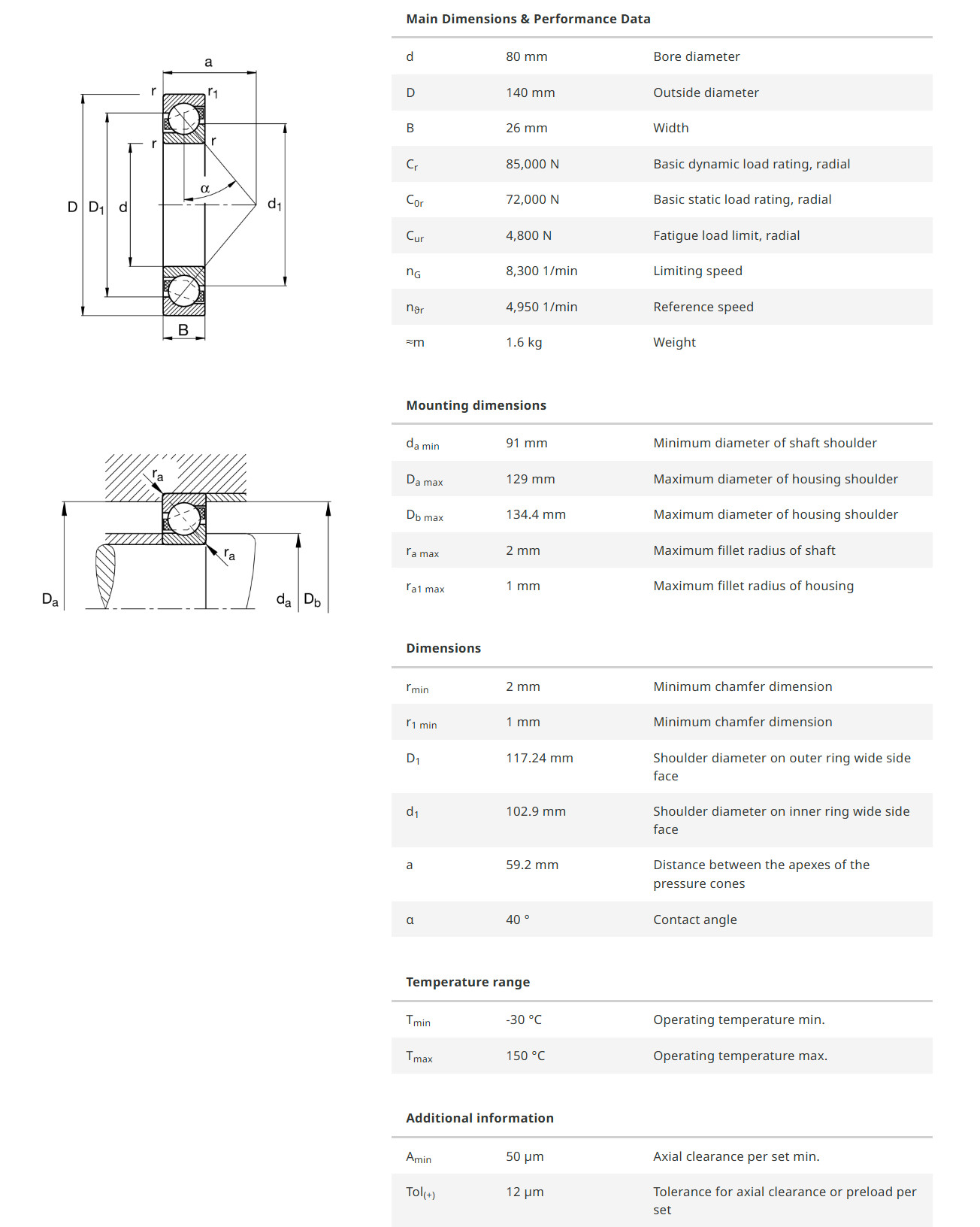 a
r
$r_1$
r
r
α
D
$D_1$
d
$d_1$
B

$r_a$
$r_a$
$D_a$
$d_a$
$D_b$

Main Dimensions & Performance Data

| | | |
|---|---|---|
| d | 80 mm | Bore diameter |
| D | 140 mm | Outside diameter |
| B | 26 mm | Width |
| $C_r$ | 85,000 N | Basic dynamic load rating, radial |
| $C_{0r}$ | 72,000 N | Basic static load rating, radial |
| $C_{ur}$ | 4,800 N | Fatigue load limit, radial |
| $n_G$ | 8,300 1/min | Limiting speed |
| $n_{\vartheta r}$ | 4,950 1/min | Reference speed |
| ≈m | 1.6 kg | Weight |

Mounting dimensions

| | | |
|---|---|---|
| $d_{a\ min}$ | 91 mm | Minimum diameter of shaft shoulder |
| $D_{a\ max}$ | 129 mm | Maximum diameter of housing shoulder |
| $D_{b\ max}$ | 134.4 mm | Maximum diameter of housing shoulder |
| $r_{a\ max}$ | 2 mm | Maximum fillet radius of shaft |
| $r_{a1\ max}$ | 1 mm | Maximum fillet radius of housing |

Dimensions

| | | |
|---|---|---|
| $r_{min}$ | 2 mm | Minimum chamfer dimension |
| $r_{1\ min}$ | 1 mm | Minimum chamfer dimension |
| $D_1$ | 117.24 mm | Shoulder diameter on outer ring wide side face |
| $d_1$ | 102.9 mm | Shoulder diameter on inner ring wide side face |
| a | 59.2 mm | Distance between the apexes of the pressure cones |
| α | 40 ° | Contact angle |

Temperature range

| | | |
|---|---|---|
| $T_{min}$ | -30 °C | Operating temperature min. |
| $T_{max}$ | 150 °C | Operating temperature max. |

Additional information

| | | |
|---|---|---|
| $A_{min}$ | 50 µm | Axial clearance per set min. |
| $Tol_{(+)}$ | 12 µm | Tolerance for axial clearance or preload per set |