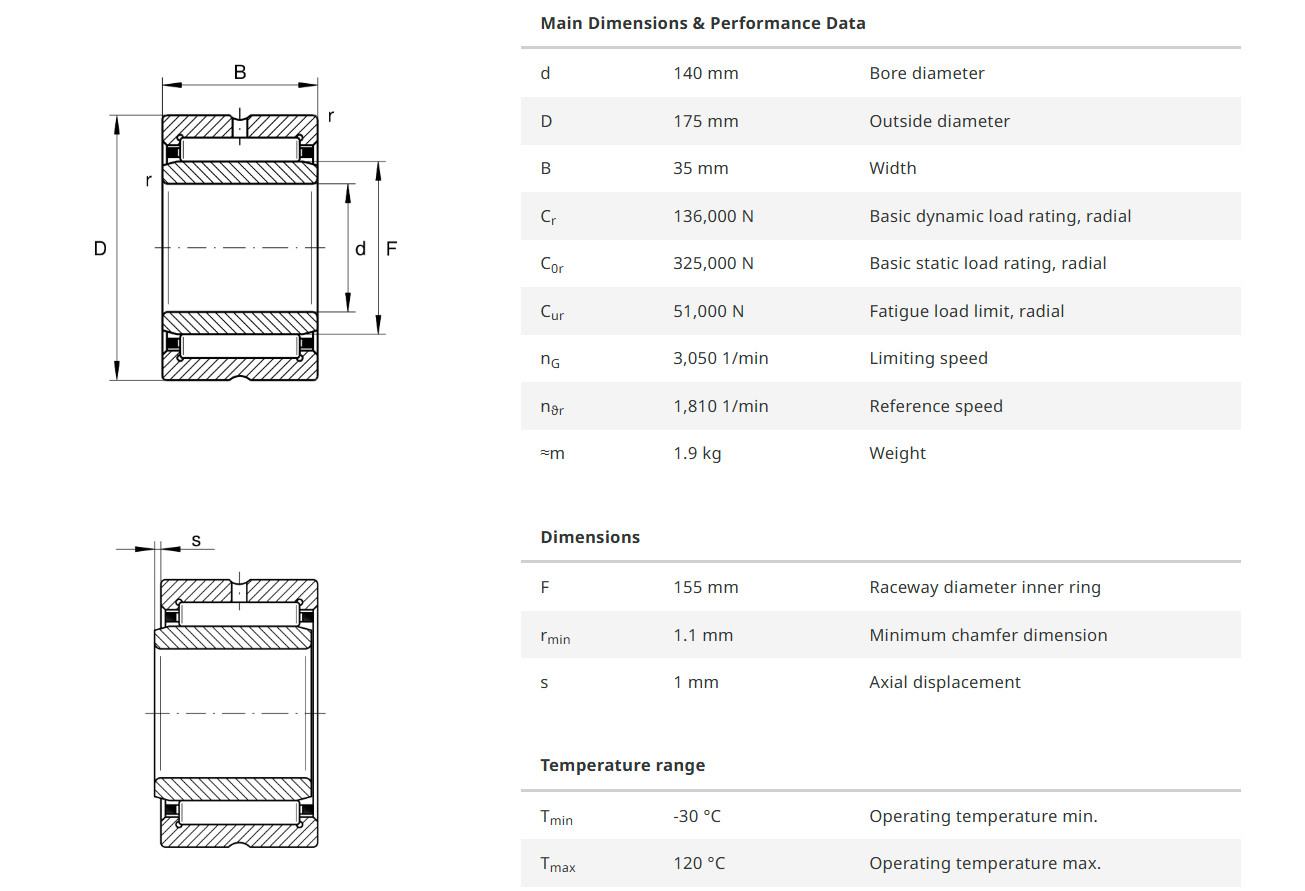 B
r
r
D
d
F
s

Main Dimensions & Performance Data

| | | |
|---|---|---|
| d | 140 mm | Bore diameter |
| D | 175 mm | Outside diameter |
| B | 35 mm | Width |
| $C_r$ | 136,000 N | Basic dynamic load rating, radial |
| $C_{0r}$ | 325,000 N | Basic static load rating, radial |
| $C_{ur}$ | 51,000 N | Fatigue load limit, radial |
| $n_G$ | 3,050 1/min | Limiting speed |
| $n_{\vartheta r}$ | 1,810 1/min | Reference speed |
| ≈m | 1.9 kg | Weight |

Dimensions

| | | |
|---|---|---|
| F | 155 mm | Raceway diameter inner ring |
| $r_{min}$ | 1.1 mm | Minimum chamfer dimension |
| s | 1 mm | Axial displacement |

Temperature range

| | | |
|---|---|---|
| $T_{min}$ | -30 °C | Operating temperature min. |
| $T_{max}$ | 120 °C | Operating temperature max. |