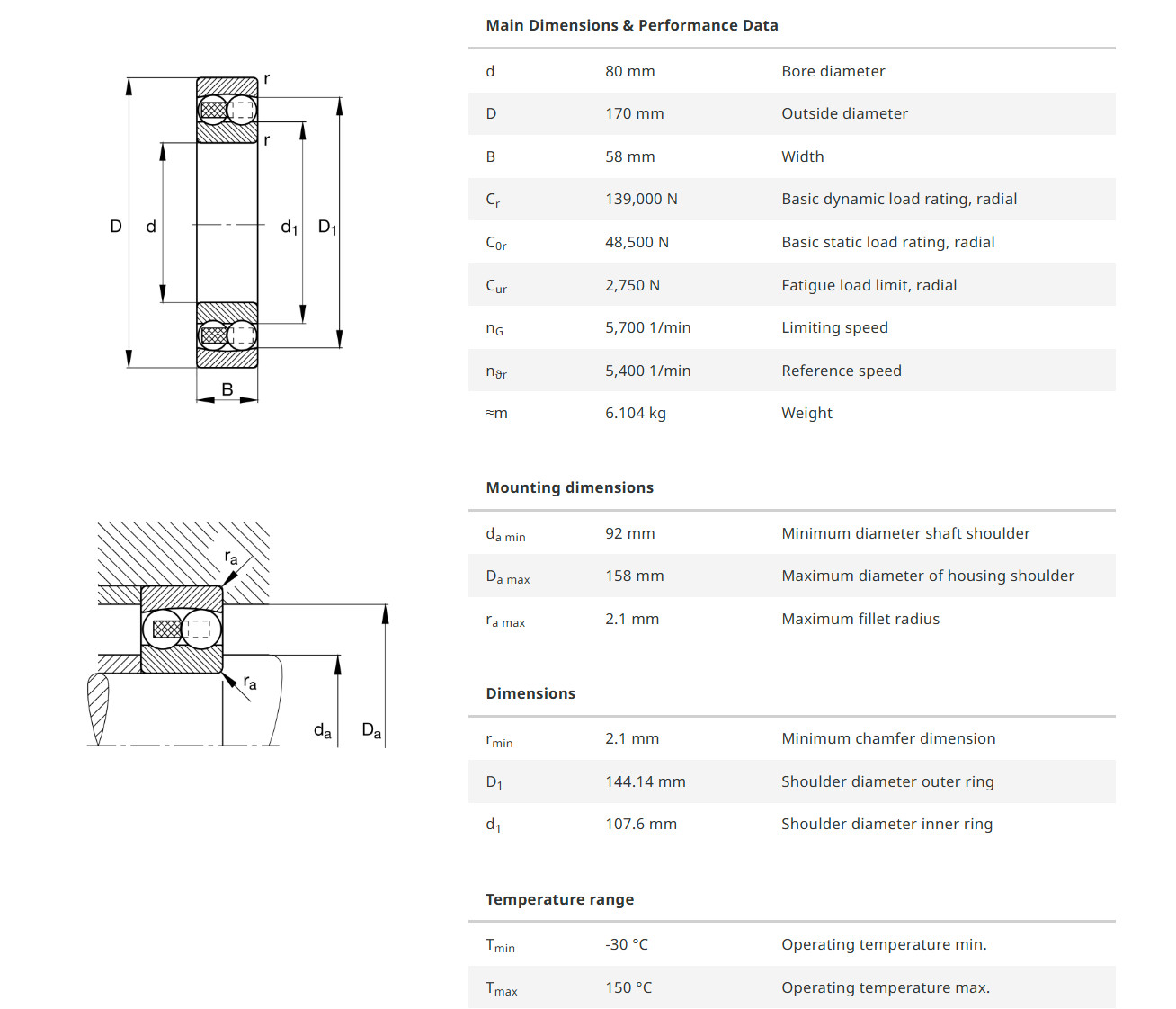 r
r
D
d
$d_1$
$D_1$
B

$r_a$
$r_a$
$d_a$
$D_a$

Main Dimensions & Performance Data

| | | |
|---|---|---|
| d | 80 mm | Bore diameter |
| D | 170 mm | Outside diameter |
| B | 58 mm | Width |
| $C_r$ | 139,000 N | Basic dynamic load rating, radial |
| $C_{0r}$ | 48,500 N | Basic static load rating, radial |
| $C_{ur}$ | 2,750 N | Fatigue load limit, radial |
| $n_G$ | 5,700 1/min | Limiting speed |
| $n_{\vartheta r}$ | 5,400 1/min | Reference speed |
| ≈m | 6.104 kg | Weight |

Mounting dimensions

| | | |
|---|---|---|
| $d_{a\ min}$ | 92 mm | Minimum diameter shaft shoulder |
| $D_{a\ max}$ | 158 mm | Maximum diameter of housing shoulder |
| $r_{a\ max}$ | 2.1 mm | Maximum fillet radius |

Dimensions

| | | |
|---|---|---|
| $r_{min}$ | 2.1 mm | Minimum chamfer dimension |
| $D_1$ | 144.14 mm | Shoulder diameter outer ring |
| $d_1$ | 107.6 mm | Shoulder diameter inner ring |

Temperature range

| | | |
|---|---|---|
| $T_{min}$ | -30 °C | Operating temperature min. |
| $T_{max}$ | 150 °C | Operating temperature max. |