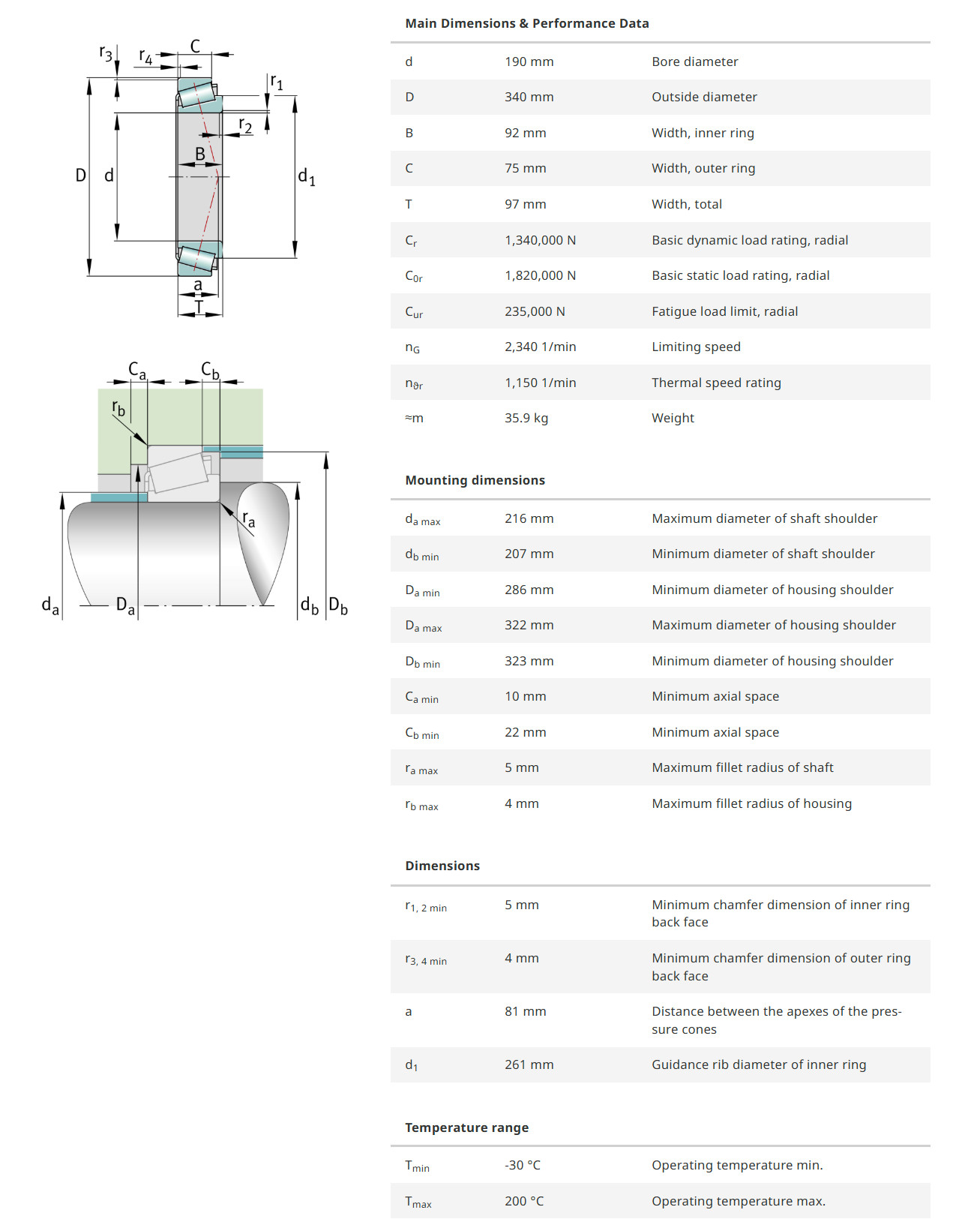 $r_3$ $r_4$ C $r_1$ $r_2$ B D d $d_1$ a T

$C_a$ $C_b$ $r_b$ $r_a$ $d_a$ $D_a$ $d_b$ $D_b$

Main Dimensions & Performance Data

| | | |
|---|---|---|
| d | 190 mm | Bore diameter |
| D | 340 mm | Outside diameter |
| B | 92 mm | Width, inner ring |
| C | 75 mm | Width, outer ring |
| T | 97 mm | Width, total |
| $C_r$ | 1,340,000 N | Basic dynamic load rating, radial |
| $C_{0r}$ | 1,820,000 N | Basic static load rating, radial |
| $C_{ur}$ | 235,000 N | Fatigue load limit, radial |
| $n_G$ | 2,340 1/min | Limiting speed |
| $n_{\vartheta r}$ | 1,150 1/min | Thermal speed rating |
| ≈m | 35.9 kg | Weight |

Mounting dimensions

| | | |
|---|---|---|
| $d_{a\ max}$ | 216 mm | Maximum diameter of shaft shoulder |
| $d_{b\ min}$ | 207 mm | Minimum diameter of shaft shoulder |
| $D_{a\ min}$ | 286 mm | Minimum diameter of housing shoulder |
| $D_{a\ max}$ | 322 mm | Maximum diameter of housing shoulder |
| $D_{b\ min}$ | 323 mm | Minimum diameter of housing shoulder |
| $C_{a\ min}$ | 10 mm | Minimum axial space |
| $C_{b\ min}$ | 22 mm | Minimum axial space |
| $r_{a\ max}$ | 5 mm | Maximum fillet radius of shaft |
| $r_{b\ max}$ | 4 mm | Maximum fillet radius of housing |

Dimensions

| | | |
|---|---|---|
| $r_{1,\ 2\ min}$ | 5 mm | Minimum chamfer dimension of inner ring back face |
| $r_{3,\ 4\ min}$ | 4 mm | Minimum chamfer dimension of outer ring back face |
| a | 81 mm | Distance between the apexes of the pressure cones |
| $d_1$ | 261 mm | Guidance rib diameter of inner ring |

Temperature range

| | | |
|---|---|---|
| $T_{min}$ | -30 °C | Operating temperature min. |
| $T_{max}$ | 200 °C | Operating temperature max. |