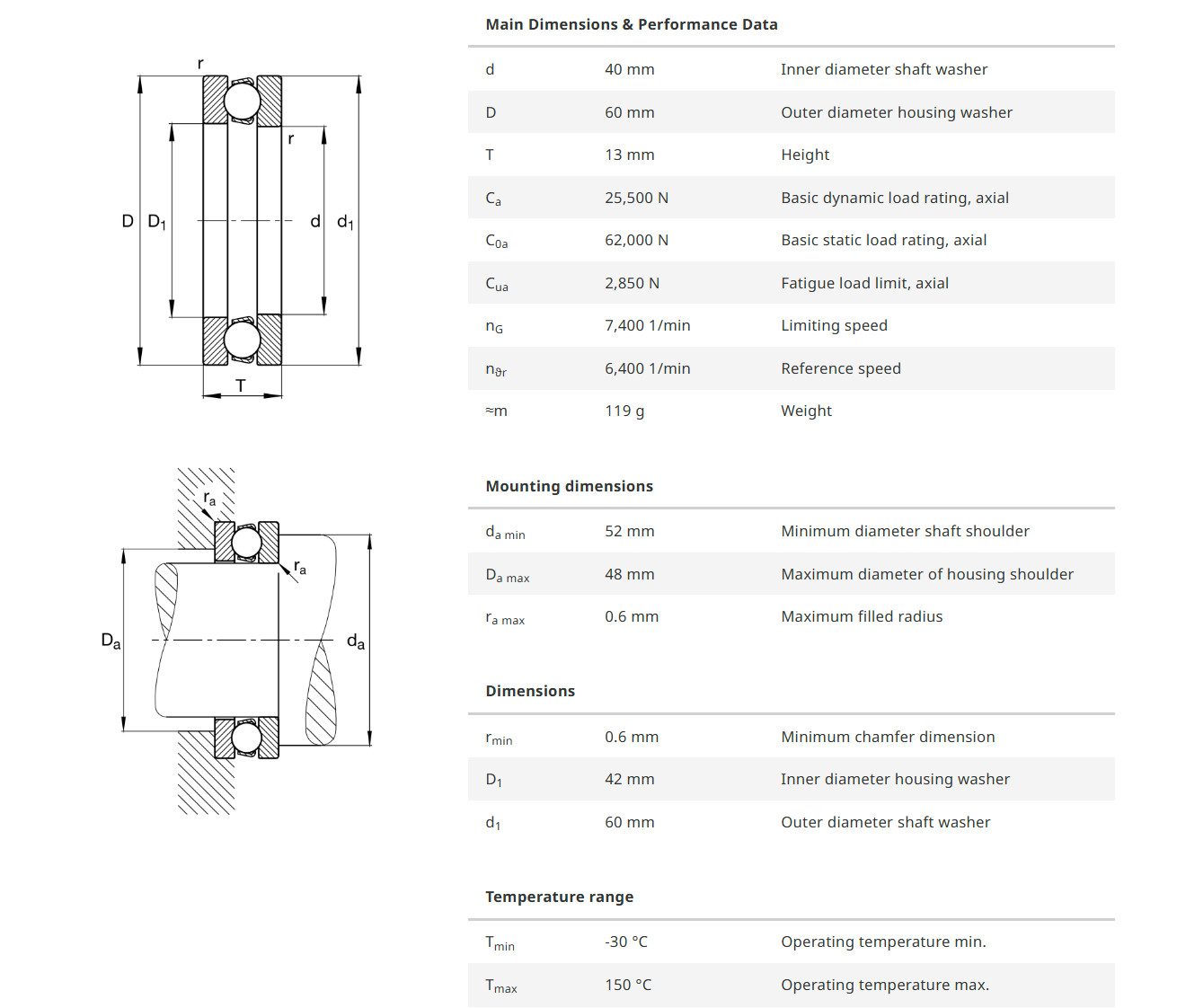 r

r

D $D_1$

d $d_1$

T

$r_a$

$r_a$

$D_a$

$d_a$

Main Dimensions & Performance Data

| | | |
|---|---|---|
| d | 40 mm | Inner diameter shaft washer |
| D | 60 mm | Outer diameter housing washer |
| T | 13 mm | Height |
| $C_a$ | 25,500 N | Basic dynamic load rating, axial |
| $C_{0a}$ | 62,000 N | Basic static load rating, axial |
| $C_{ua}$ | 2,850 N | Fatigue load limit, axial |
| $n_G$ | 7,400 1/min | Limiting speed |
| $n_{\vartheta r}$ | 6,400 1/min | Reference speed |
| ≈m | 119 g | Weight |

Mounting dimensions

| | | |
|---|---|---|
| $d_{a\ min}$ | 52 mm | Minimum diameter shaft shoulder |
| $D_{a\ max}$ | 48 mm | Maximum diameter of housing shoulder |
| $r_{a\ max}$ | 0.6 mm | Maximum filled radius |

Dimensions

| | | |
|---|---|---|
| $r_{min}$ | 0.6 mm | Minimum chamfer dimension |
| $D_1$ | 42 mm | Inner diameter housing washer |
| $d_1$ | 60 mm | Outer diameter shaft washer |

Temperature range

| | | |
|---|---|---|
| $T_{min}$ | -30 °C | Operating temperature min. |
| $T_{max}$ | 150 °C | Operating temperature max. |