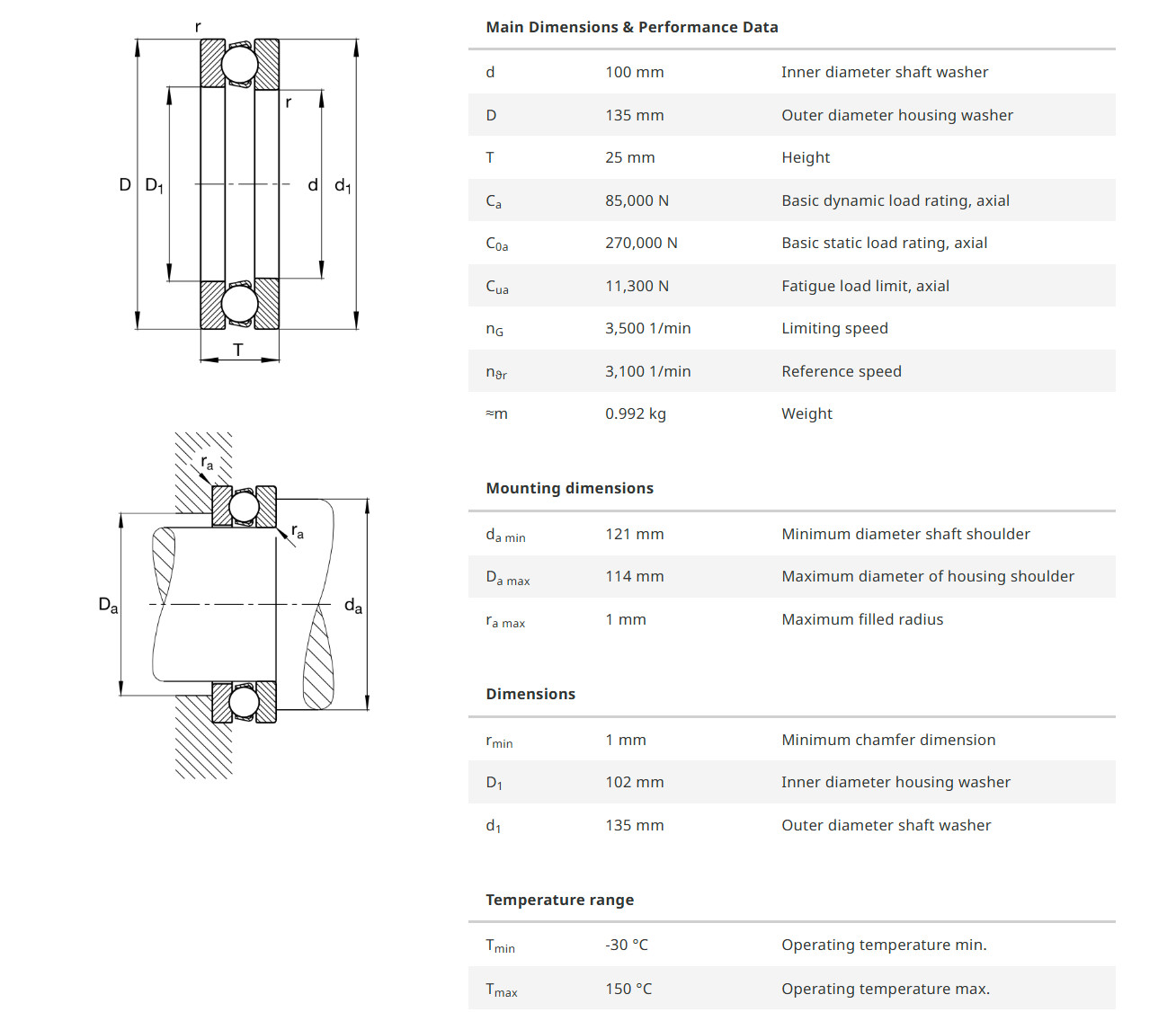 r

r

D $D_1$

d $d_1$

T

$r_a$

$r_a$

$D_a$

$d_a$

Main Dimensions & Performance Data

| | | |
|---|---|---|
| d | 100 mm | Inner diameter shaft washer |
| D | 135 mm | Outer diameter housing washer |
| T | 25 mm | Height |
| $C_a$ | 85,000 N | Basic dynamic load rating, axial |
| $C_{0a}$ | 270,000 N | Basic static load rating, axial |
| $C_{ua}$ | 11,300 N | Fatigue load limit, axial |
| $n_G$ | 3,500 1/min | Limiting speed |
| $n_{\vartheta r}$ | 3,100 1/min | Reference speed |
| ≈m | 0.992 kg | Weight |

Mounting dimensions

| | | |
|---|---|---|
| $d_{a\ min}$ | 121 mm | Minimum diameter shaft shoulder |
| $D_{a\ max}$ | 114 mm | Maximum diameter of housing shoulder |
| $r_{a\ max}$ | 1 mm | Maximum filled radius |

Dimensions

| | | |
|---|---|---|
| $r_{min}$ | 1 mm | Minimum chamfer dimension |
| $D_1$ | 102 mm | Inner diameter housing washer |
| $d_1$ | 135 mm | Outer diameter shaft washer |

Temperature range

| | | |
|---|---|---|
| $T_{min}$ | -30 °C | Operating temperature min. |
| $T_{max}$ | 150 °C | Operating temperature max. |