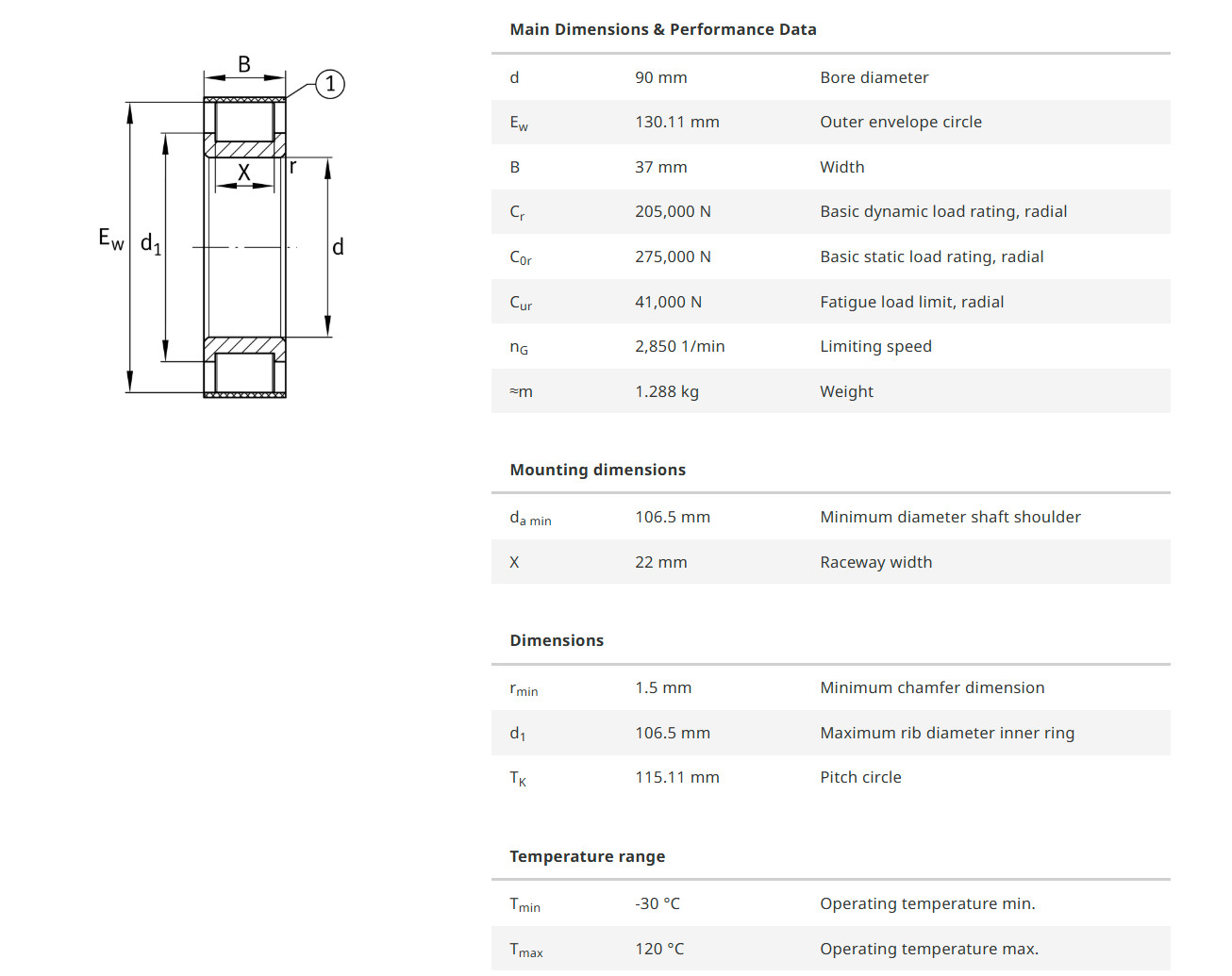 B
1
X
r
$E_w$
$d_1$
d

Main Dimensions & Performance Data

| | | |
|---|---|---|
| d | 90 mm | Bore diameter |
| $E_w$ | 130.11 mm | Outer envelope circle |
| B | 37 mm | Width |
| $C_r$ | 205,000 N | Basic dynamic load rating, radial |
| $C_{0r}$ | 275,000 N | Basic static load rating, radial |
| $C_{ur}$ | 41,000 N | Fatigue load limit, radial |
| $n_G$ | 2,850 1/min | Limiting speed |
| ≈m | 1.288 kg | Weight |

Mounting dimensions

| | | |
|---|---|---|
| $d_{a\ min}$ | 106.5 mm | Minimum diameter shaft shoulder |
| X | 22 mm | Raceway width |

Dimensions

| | | |
|---|---|---|
| $r_{min}$ | 1.5 mm | Minimum chamfer dimension |
| $d_1$ | 106.5 mm | Maximum rib diameter inner ring |
| $T_K$ | 115.11 mm | Pitch circle |

Temperature range

| | | |
|---|---|---|
| $T_{min}$ | -30 °C | Operating temperature min. |
| $T_{max}$ | 120 °C | Operating temperature max. |