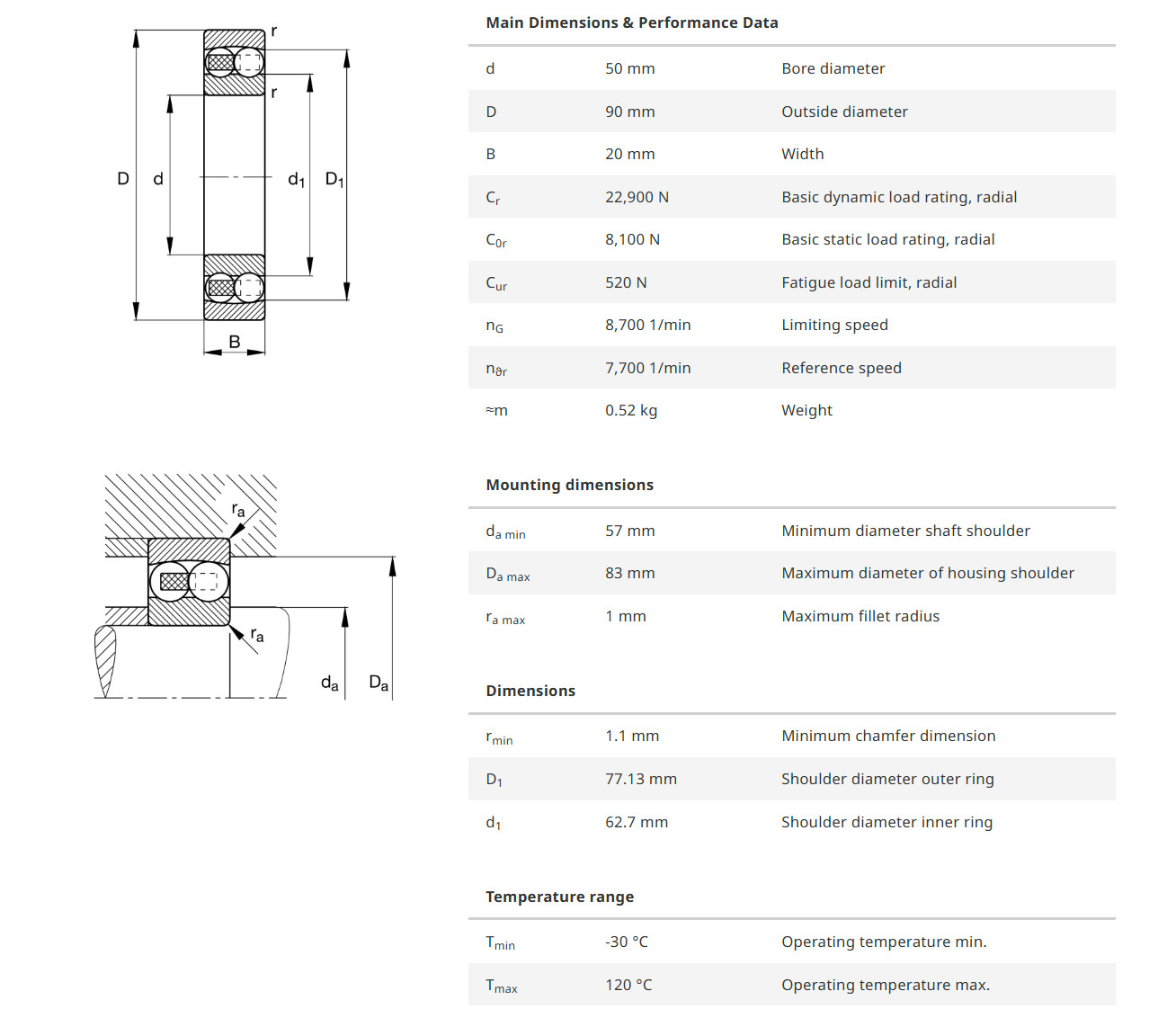 r

r

D d $d_1$ $D_1$

B

$r_a$

$r_a$

$d_a$ $D_a$

Main Dimensions & Performance Data

| | | |
|---|---|---|
| d | 50 mm | Bore diameter |
| D | 90 mm | Outside diameter |
| B | 20 mm | Width |
| $C_r$ | 22,900 N | Basic dynamic load rating, radial |
| $C_{0r}$ | 8,100 N | Basic static load rating, radial |
| $C_{ur}$ | 520 N | Fatigue load limit, radial |
| $n_G$ | 8,700 1/min | Limiting speed |
| $n_{\vartheta r}$ | 7,700 1/min | Reference speed |
| ≈m | 0.52 kg | Weight |

Mounting dimensions

| | | |
|---|---|---|
| $d_{a\ min}$ | 57 mm | Minimum diameter shaft shoulder |
| $D_{a\ max}$ | 83 mm | Maximum diameter of housing shoulder |
| $r_{a\ max}$ | 1 mm | Maximum fillet radius |

Dimensions

| | | |
|---|---|---|
| $r_{min}$ | 1.1 mm | Minimum chamfer dimension |
| $D_1$ | 77.13 mm | Shoulder diameter outer ring |
| $d_1$ | 62.7 mm | Shoulder diameter inner ring |

Temperature range

| | | |
|---|---|---|
| $T_{min}$ | -30 °C | Operating temperature min. |
| $T_{max}$ | 120 °C | Operating temperature max. |