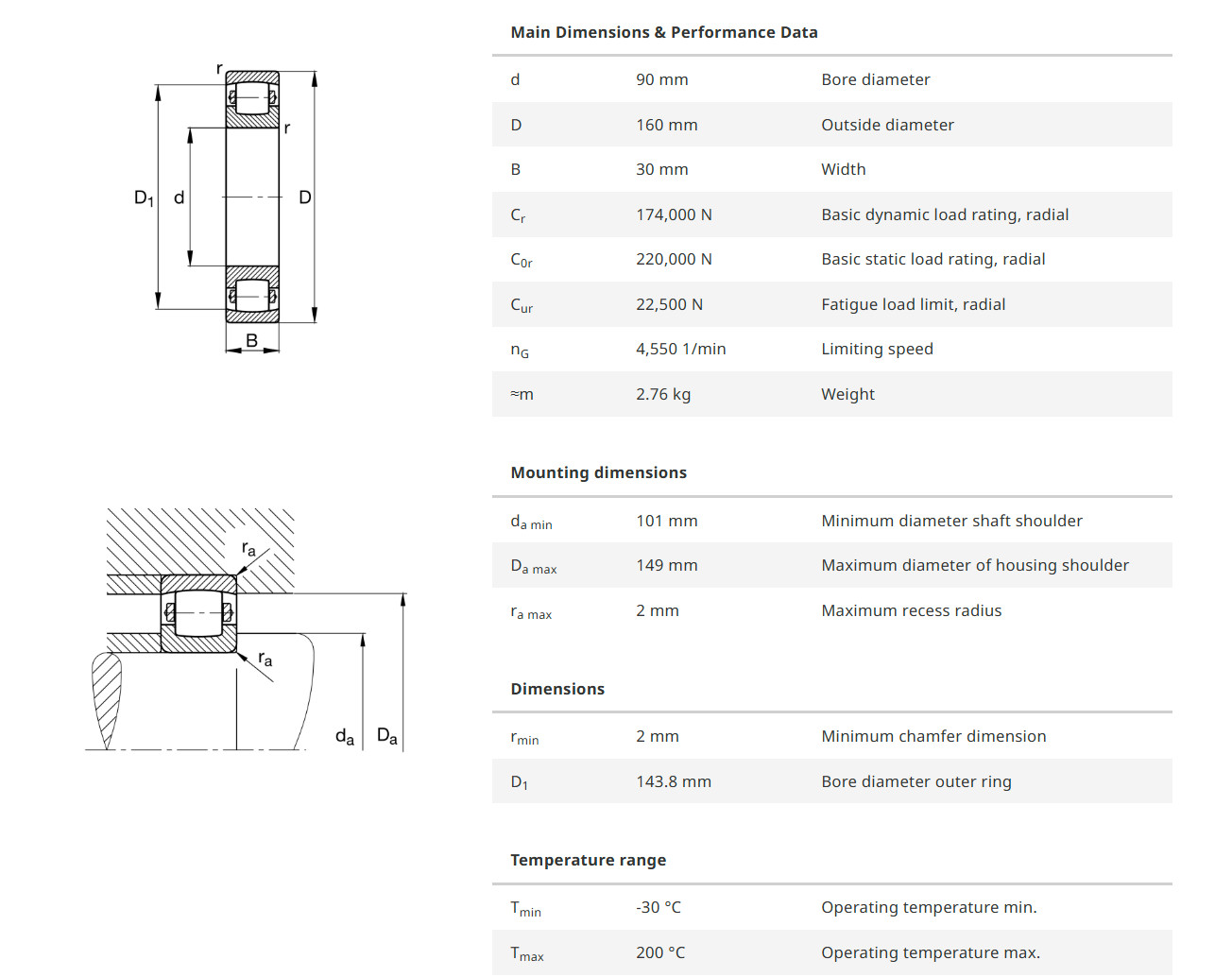 r

r

$D_1$ d D

B

$r_a$

$r_a$

$d_a$ $D_a$

Main Dimensions & Performance Data

| | | |
|---|---|---|
| d | 90 mm | Bore diameter |
| D | 160 mm | Outside diameter |
| B | 30 mm | Width |
| $C_r$ | 174,000 N | Basic dynamic load rating, radial |
| $C_{0r}$ | 220,000 N | Basic static load rating, radial |
| $C_{ur}$ | 22,500 N | Fatigue load limit, radial |
| $n_G$ | 4,550 1/min | Limiting speed |
| ≈m | 2.76 kg | Weight |

Mounting dimensions

| | | |
|---|---|---|
| $d_{a\ min}$ | 101 mm | Minimum diameter shaft shoulder |
| $D_{a\ max}$ | 149 mm | Maximum diameter of housing shoulder |
| $r_{a\ max}$ | 2 mm | Maximum recess radius |

Dimensions

| | | |
|---|---|---|
| $r_{min}$ | 2 mm | Minimum chamfer dimension |
| $D_1$ | 143.8 mm | Bore diameter outer ring |

Temperature range

| | | |
|---|---|---|
| $T_{min}$ | -30 °C | Operating temperature min. |
| $T_{max}$ | 200 °C | Operating temperature max. |