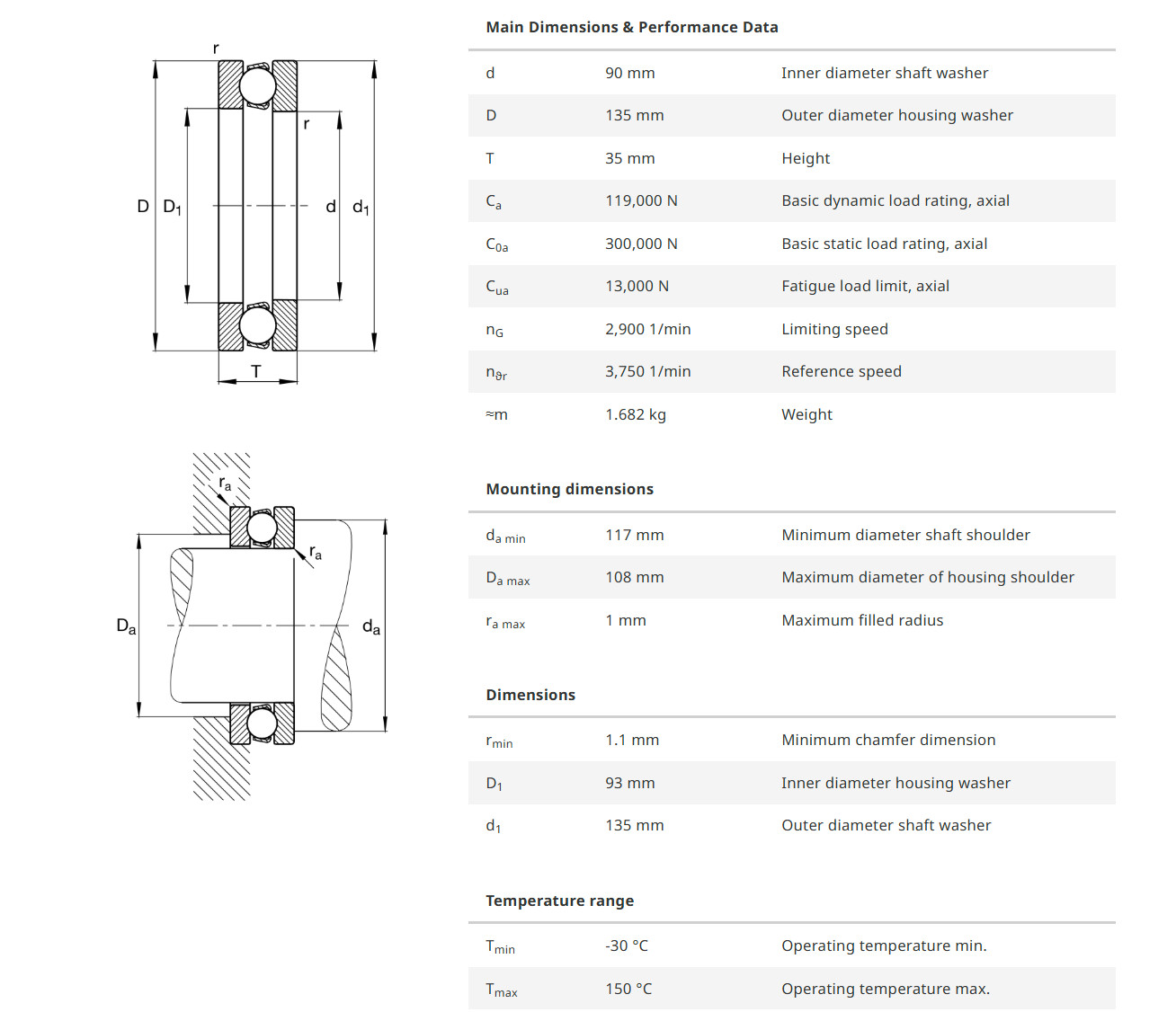 r

r

D $D_1$ d $d_1$

T

$r_a$

$r_a$

$D_a$ $d_a$

Main Dimensions & Performance Data

| | | |
|---|---|---|
| d | 90 mm | Inner diameter shaft washer |
| D | 135 mm | Outer diameter housing washer |
| T | 35 mm | Height |
| $C_a$ | 119,000 N | Basic dynamic load rating, axial |
| $C_{0a}$ | 300,000 N | Basic static load rating, axial |
| $C_{ua}$ | 13,000 N | Fatigue load limit, axial |
| $n_G$ | 2,900 1/min | Limiting speed |
| $n_{\vartheta r}$ | 3,750 1/min | Reference speed |
| ≈m | 1.682 kg | Weight |

Mounting dimensions

| | | |
|---|---|---|
| $d_{a\ min}$ | 117 mm | Minimum diameter shaft shoulder |
| $D_{a\ max}$ | 108 mm | Maximum diameter of housing shoulder |
| $r_{a\ max}$ | 1 mm | Maximum filled radius |

Dimensions

| | | |
|---|---|---|
| $r_{min}$ | 1.1 mm | Minimum chamfer dimension |
| $D_1$ | 93 mm | Inner diameter housing washer |
| $d_1$ | 135 mm | Outer diameter shaft washer |

Temperature range

| | | |
|---|---|---|
| $T_{min}$ | -30 °C | Operating temperature min. |
| $T_{max}$ | 150 °C | Operating temperature max. |