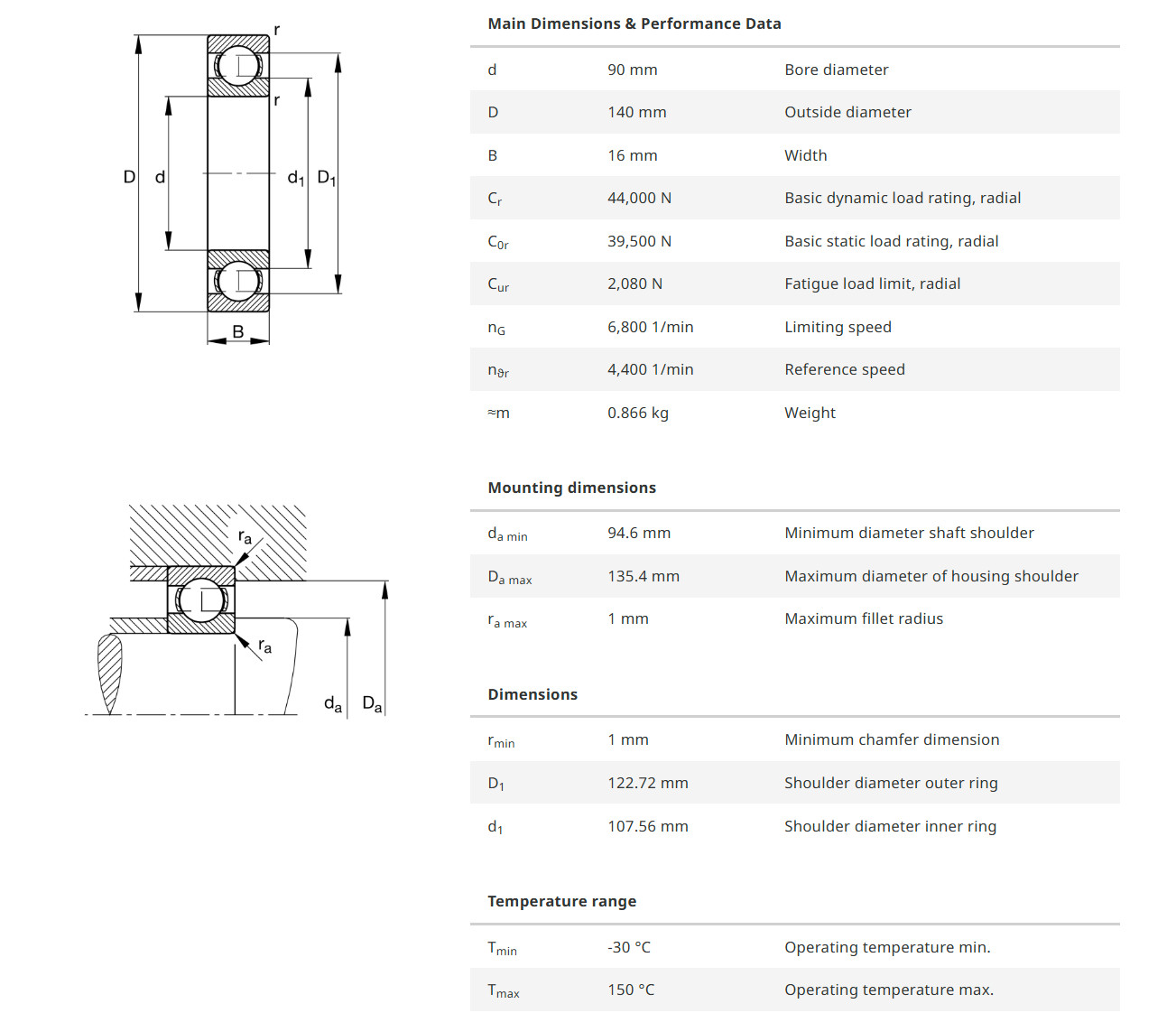 r
r
D d $d_1$ $D_1$
B

$r_a$
$r_a$
$d_a$ $D_a$

Main Dimensions & Performance Data

| | | |
|---|---|---|
| d | 90 mm | Bore diameter |
| D | 140 mm | Outside diameter |
| B | 16 mm | Width |
| $C_r$ | 44,000 N | Basic dynamic load rating, radial |
| $C_{0r}$ | 39,500 N | Basic static load rating, radial |
| $C_{ur}$ | 2,080 N | Fatigue load limit, radial |
| $n_G$ | 6,800 1/min | Limiting speed |
| $n_{\vartheta r}$ | 4,400 1/min | Reference speed |
| ≈m | 0.866 kg | Weight |

Mounting dimensions

| | | |
|---|---|---|
| $d_{a\ min}$ | 94.6 mm | Minimum diameter shaft shoulder |
| $D_{a\ max}$ | 135.4 mm | Maximum diameter of housing shoulder |
| $r_{a\ max}$ | 1 mm | Maximum fillet radius |

Dimensions

| | | |
|---|---|---|
| $r_{min}$ | 1 mm | Minimum chamfer dimension |
| $D_1$ | 122.72 mm | Shoulder diameter outer ring |
| $d_1$ | 107.56 mm | Shoulder diameter inner ring |

Temperature range

| | | |
|---|---|---|
| $T_{min}$ | -30 °C | Operating temperature min. |
| $T_{max}$ | 150 °C | Operating temperature max. |