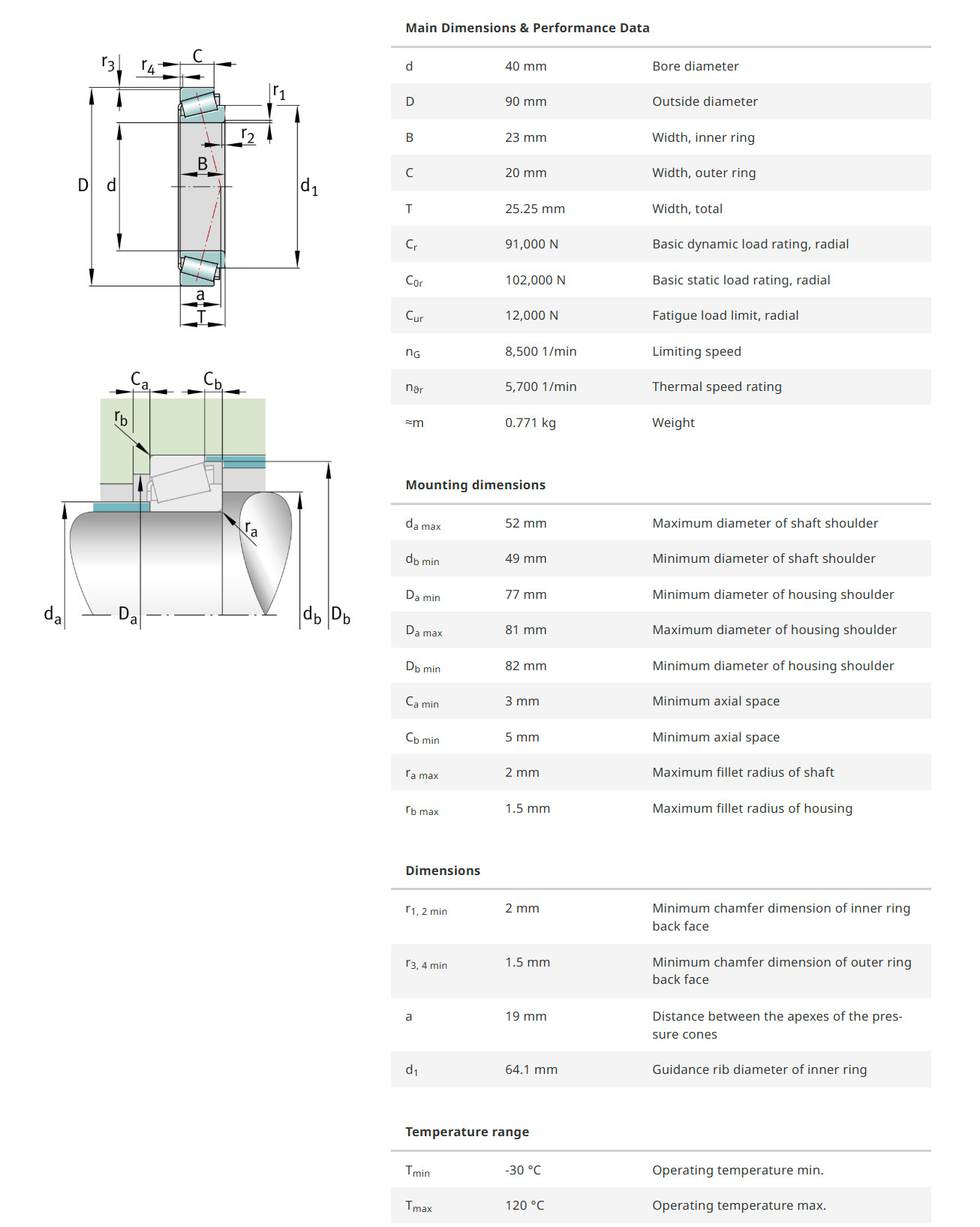 $r_3$ $r_4$ C $r_1$ $r_2$ B D d $d_1$ a T

$C_a$ $C_b$ $r_b$ $r_a$ $d_a$ $D_a$ $d_b$ $D_b$

Main Dimensions & Performance Data

| | | |
|---|---|---|
| d | 40 mm | Bore diameter |
| D | 90 mm | Outside diameter |
| B | 23 mm | Width, inner ring |
| C | 20 mm | Width, outer ring |
| T | 25.25 mm | Width, total |
| $C_r$ | 91,000 N | Basic dynamic load rating, radial |
| $C_{0r}$ | 102,000 N | Basic static load rating, radial |
| $C_{ur}$ | 12,000 N | Fatigue load limit, radial |
| $n_G$ | 8,500 1/min | Limiting speed |
| $n_{\vartheta r}$ | 5,700 1/min | Thermal speed rating |
| ≈m | 0.771 kg | Weight |

Mounting dimensions

| | | |
|---|---|---|
| $d_{a\ max}$ | 52 mm | Maximum diameter of shaft shoulder |
| $d_{b\ min}$ | 49 mm | Minimum diameter of shaft shoulder |
| $D_{a\ min}$ | 77 mm | Minimum diameter of housing shoulder |
| $D_{a\ max}$ | 81 mm | Maximum diameter of housing shoulder |
| $D_{b\ min}$ | 82 mm | Minimum diameter of housing shoulder |
| $C_{a\ min}$ | 3 mm | Minimum axial space |
| $C_{b\ min}$ | 5 mm | Minimum axial space |
| $r_{a\ max}$ | 2 mm | Maximum fillet radius of shaft |
| $r_{b\ max}$ | 1.5 mm | Maximum fillet radius of housing |

Dimensions

| | | |
|---|---|---|
| $r_{1,\ 2\ min}$ | 2 mm | Minimum chamfer dimension of inner ring back face |
| $r_{3,\ 4\ min}$ | 1.5 mm | Minimum chamfer dimension of outer ring back face |
| a | 19 mm | Distance between the apexes of the pressure cones |
| $d_1$ | 64.1 mm | Guidance rib diameter of inner ring |

Temperature range

| | | |
|---|---|---|
| $T_{min}$ | -30 °C | Operating temperature min. |
| $T_{max}$ | 120 °C | Operating temperature max. |