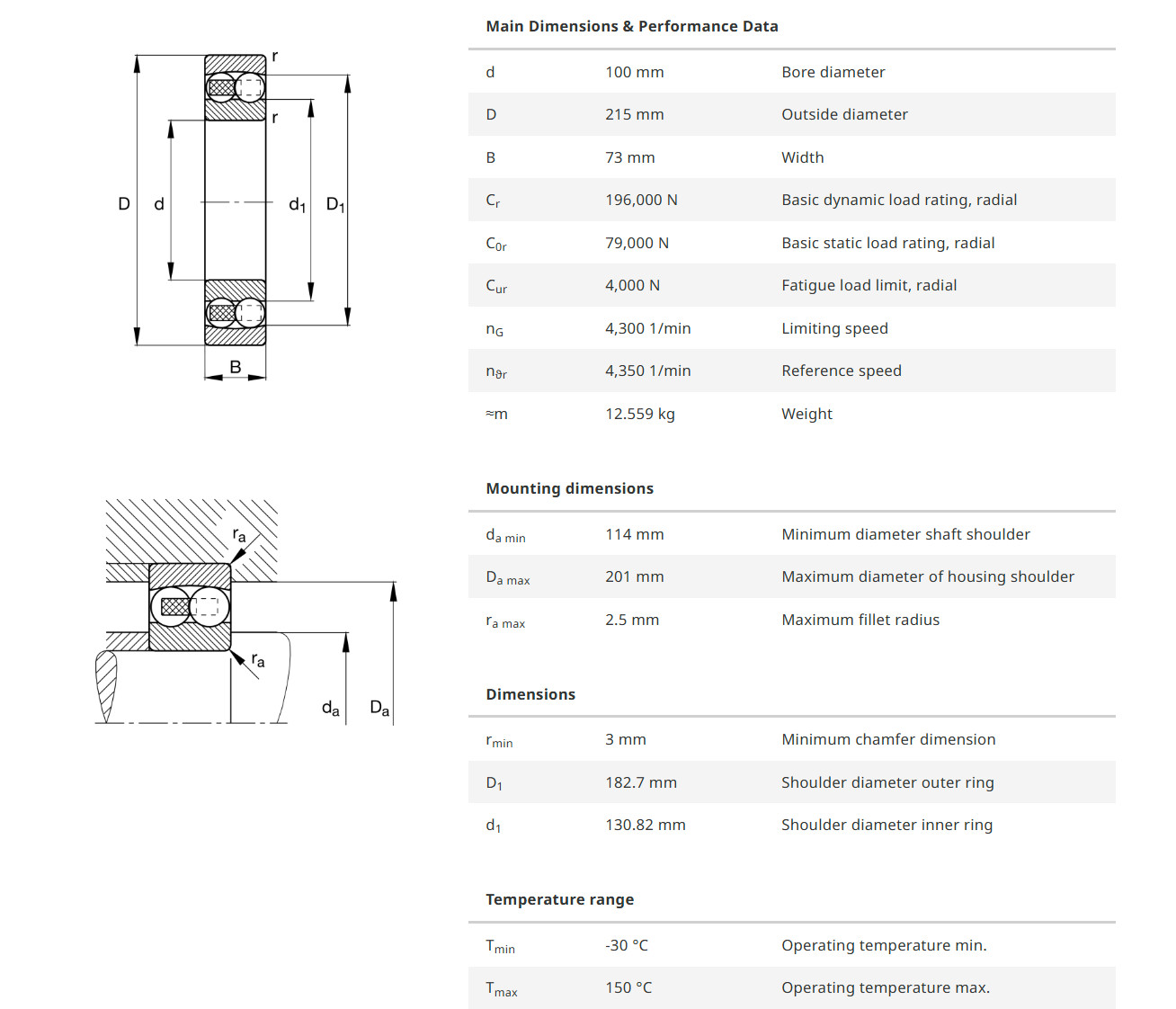 r
r
D
d
$d_1$
$D_1$
B

$r_a$
$r_a$
$d_a$
$D_a$

Main Dimensions & Performance Data

| | | |
|---|---|---|
| d | 100 mm | Bore diameter |
| D | 215 mm | Outside diameter |
| B | 73 mm | Width |
| $C_r$ | 196,000 N | Basic dynamic load rating, radial |
| $C_{0r}$ | 79,000 N | Basic static load rating, radial |
| $C_{ur}$ | 4,000 N | Fatigue load limit, radial |
| $n_G$ | 4,300 1/min | Limiting speed |
| $n_{\vartheta r}$ | 4,350 1/min | Reference speed |
| ≈m | 12.559 kg | Weight |

Mounting dimensions

| | | |
|---|---|---|
| $d_{a\ min}$ | 114 mm | Minimum diameter shaft shoulder |
| $D_{a\ max}$ | 201 mm | Maximum diameter of housing shoulder |
| $r_{a\ max}$ | 2.5 mm | Maximum fillet radius |

Dimensions

| | | |
|---|---|---|
| $r_{min}$ | 3 mm | Minimum chamfer dimension |
| $D_1$ | 182.7 mm | Shoulder diameter outer ring |
| $d_1$ | 130.82 mm | Shoulder diameter inner ring |

Temperature range

| | | |
|---|---|---|
| $T_{min}$ | -30 °C | Operating temperature min. |
| $T_{max}$ | 150 °C | Operating temperature max. |