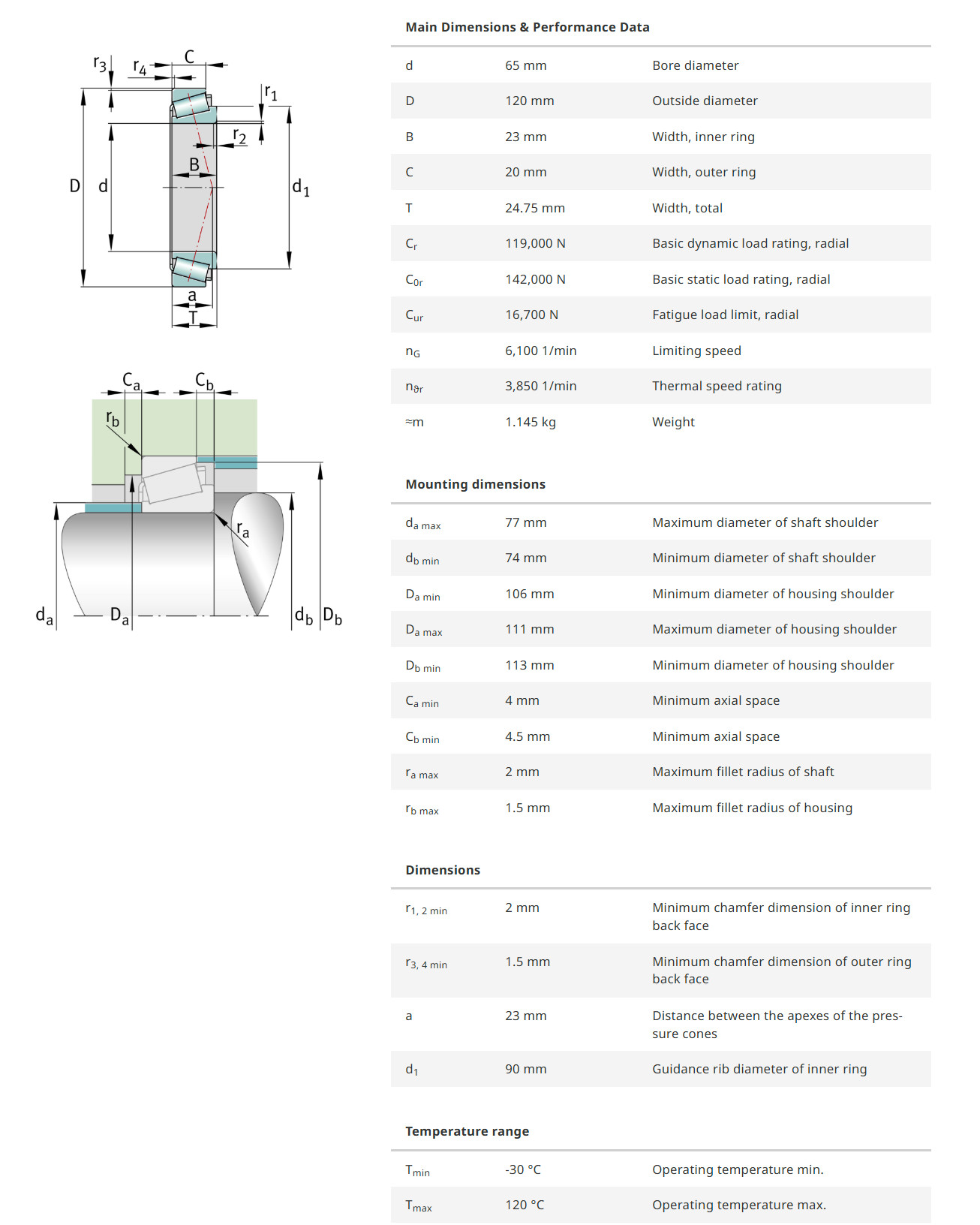 $r_3$ $r_4$ C $r_1$ $r_2$ B D d $d_1$ a T

$C_a$ $C_b$ $r_b$ $r_a$ $d_a$ $D_a$ $d_b$ $D_b$

Main Dimensions & Performance Data

| | | |
|---|---|---|
| d | 65 mm | Bore diameter |
| D | 120 mm | Outside diameter |
| B | 23 mm | Width, inner ring |
| C | 20 mm | Width, outer ring |
| T | 24.75 mm | Width, total |
| $C_r$ | 119,000 N | Basic dynamic load rating, radial |
| $C_{0r}$ | 142,000 N | Basic static load rating, radial |
| $C_{ur}$ | 16,700 N | Fatigue load limit, radial |
| $n_G$ | 6,100 1/min | Limiting speed |
| $n_{\vartheta r}$ | 3,850 1/min | Thermal speed rating |
| ≈m | 1.145 kg | Weight |

Mounting dimensions

| | | |
|---|---|---|
| $d_{a\ max}$ | 77 mm | Maximum diameter of shaft shoulder |
| $d_{b\ min}$ | 74 mm | Minimum diameter of shaft shoulder |
| $D_{a\ min}$ | 106 mm | Minimum diameter of housing shoulder |
| $D_{a\ max}$ | 111 mm | Maximum diameter of housing shoulder |
| $D_{b\ min}$ | 113 mm | Minimum diameter of housing shoulder |
| $C_{a\ min}$ | 4 mm | Minimum axial space |
| $C_{b\ min}$ | 4.5 mm | Minimum axial space |
| $r_{a\ max}$ | 2 mm | Maximum fillet radius of shaft |
| $r_{b\ max}$ | 1.5 mm | Maximum fillet radius of housing |

Dimensions

| | | |
|---|---|---|
| $r_{1,\ 2\ min}$ | 2 mm | Minimum chamfer dimension of inner ring back face |
| $r_{3,\ 4\ min}$ | 1.5 mm | Minimum chamfer dimension of outer ring back face |
| a | 23 mm | Distance between the apexes of the pressure cones |
| $d_1$ | 90 mm | Guidance rib diameter of inner ring |

Temperature range

| | | |
|---|---|---|
| $T_{min}$ | -30 °C | Operating temperature min. |
| $T_{max}$ | 120 °C | Operating temperature max. |