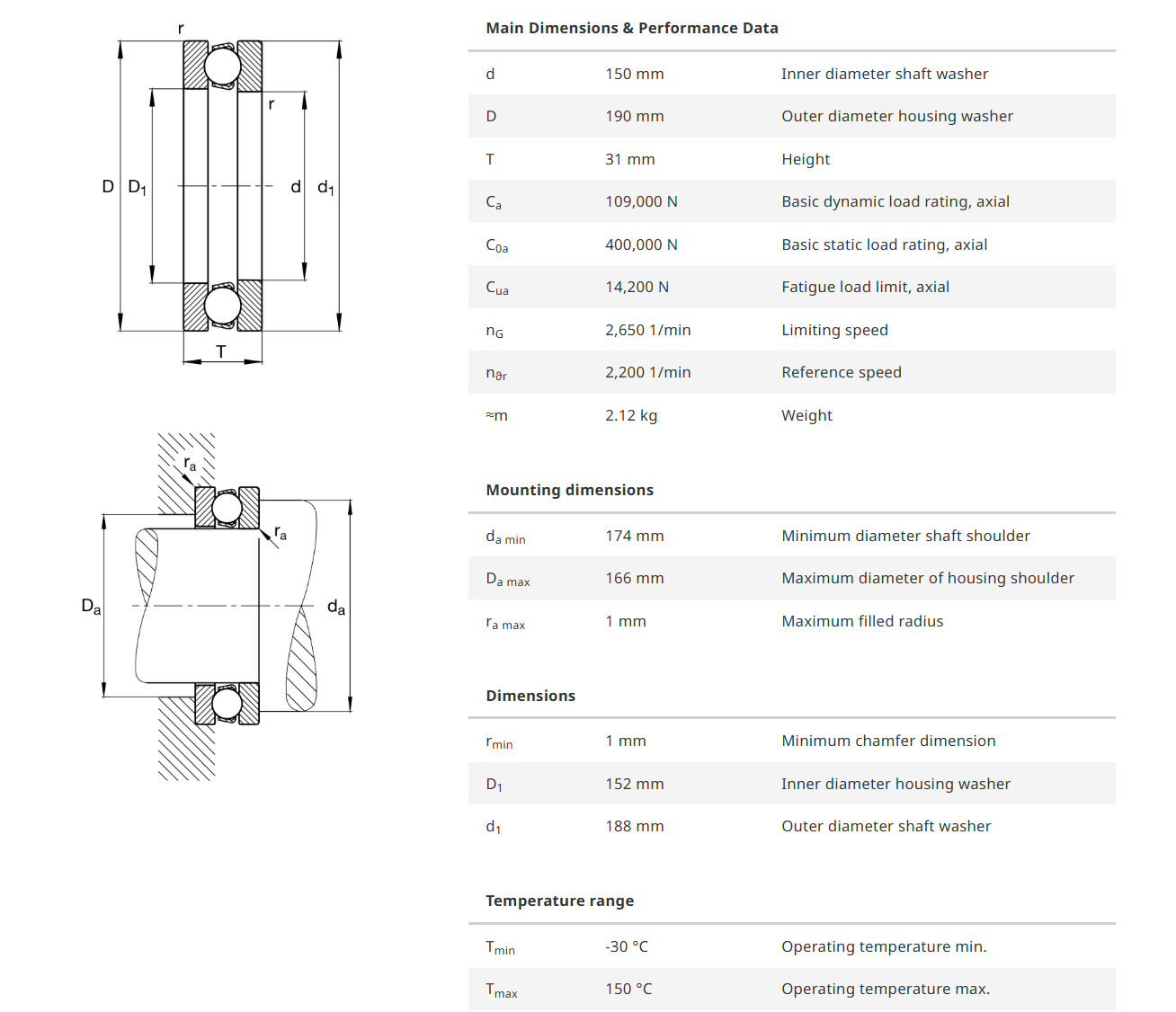 r
r
D $D_1$
d $d_1$
T

$r_a$
$r_a$
$D_a$
$d_a$

Main Dimensions & Performance Data

| | | |
|---|---|---|
| d | 150 mm | Inner diameter shaft washer |
| D | 190 mm | Outer diameter housing washer |
| T | 31 mm | Height |
| $C_a$ | 109,000 N | Basic dynamic load rating, axial |
| $C_{0a}$ | 400,000 N | Basic static load rating, axial |
| $C_{ua}$ | 14,200 N | Fatigue load limit, axial |
| $n_G$ | 2,650 1/min | Limiting speed |
| $n_{\vartheta r}$ | 2,200 1/min | Reference speed |
| ≈m | 2.12 kg | Weight |

Mounting dimensions

| | | |
|---|---|---|
| $d_{a\ min}$ | 174 mm | Minimum diameter shaft shoulder |
| $D_{a\ max}$ | 166 mm | Maximum diameter of housing shoulder |
| $r_{a\ max}$ | 1 mm | Maximum filled radius |

Dimensions

| | | |
|---|---|---|
| $r_{min}$ | 1 mm | Minimum chamfer dimension |
| $D_1$ | 152 mm | Inner diameter housing washer |
| $d_1$ | 188 mm | Outer diameter shaft washer |

Temperature range

| | | |
|---|---|---|
| $T_{min}$ | -30 °C | Operating temperature min. |
| $T_{max}$ | 150 °C | Operating temperature max. |