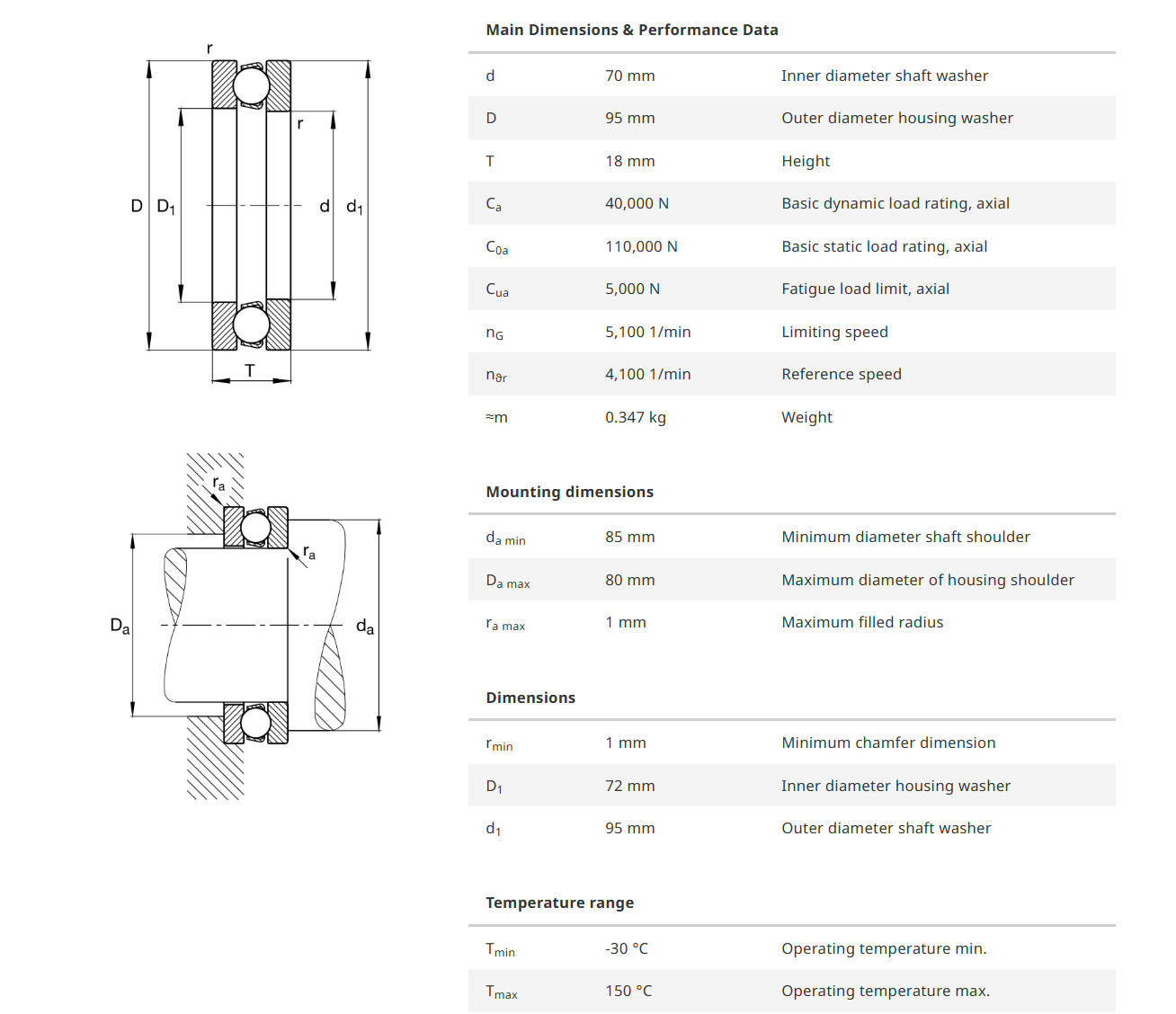 r

r

D $D_1$ d $d_1$

T

$r_a$

$r_a$

$D_a$ $d_a$

Main Dimensions & Performance Data

| | | |
|---|---|---|
| d | 70 mm | Inner diameter shaft washer |
| D | 95 mm | Outer diameter housing washer |
| T | 18 mm | Height |
| $C_a$ | 40,000 N | Basic dynamic load rating, axial |
| $C_{0a}$ | 110,000 N | Basic static load rating, axial |
| $C_{ua}$ | 5,000 N | Fatigue load limit, axial |
| $n_G$ | 5,100 1/min | Limiting speed |
| $n_{\vartheta r}$ | 4,100 1/min | Reference speed |
| ≈m | 0.347 kg | Weight |

Mounting dimensions

| | | |
|---|---|---|
| $d_{a\ min}$ | 85 mm | Minimum diameter shaft shoulder |
| $D_{a\ max}$ | 80 mm | Maximum diameter of housing shoulder |
| $r_{a\ max}$ | 1 mm | Maximum filled radius |

Dimensions

| | | |
|---|---|---|
| $r_{min}$ | 1 mm | Minimum chamfer dimension |
| $D_1$ | 72 mm | Inner diameter housing washer |
| $d_1$ | 95 mm | Outer diameter shaft washer |

Temperature range

| | | |
|---|---|---|
| $T_{min}$ | -30 °C | Operating temperature min. |
| $T_{max}$ | 150 °C | Operating temperature max. |