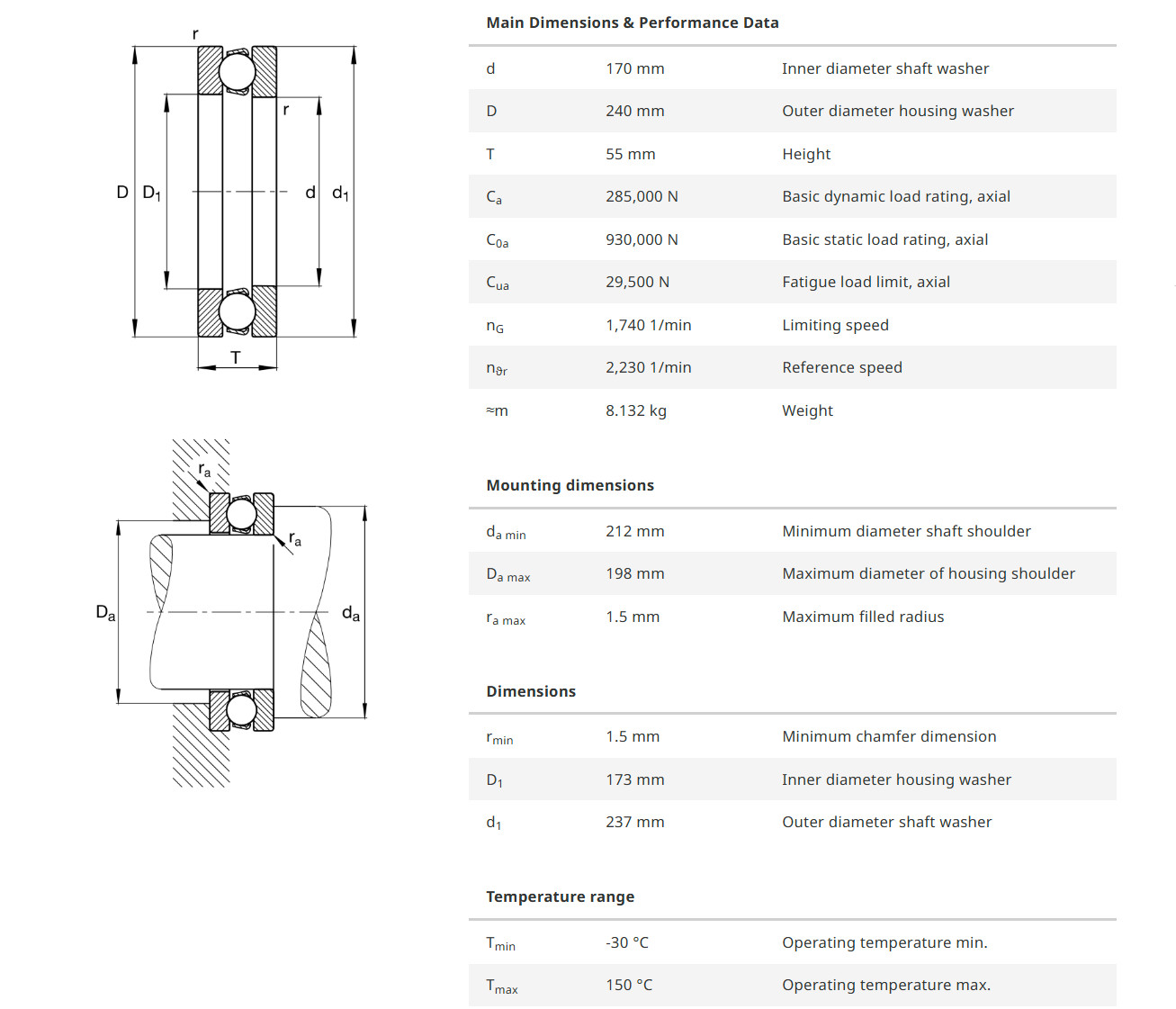 r
r
D $D_1$
d $d_1$
T

$r_a$
$r_a$
$D_a$
$d_a$

Main Dimensions & Performance Data

| | | |
|---|---|---|
| d | 170 mm | Inner diameter shaft washer |
| D | 240 mm | Outer diameter housing washer |
| T | 55 mm | Height |
| $C_a$ | 285,000 N | Basic dynamic load rating, axial |
| $C_{0a}$ | 930,000 N | Basic static load rating, axial |
| $C_{ua}$ | 29,500 N | Fatigue load limit, axial |
| $n_G$ | 1,740 1/min | Limiting speed |
| $n_{\vartheta r}$ | 2,230 1/min | Reference speed |
| ≈m | 8.132 kg | Weight |

Mounting dimensions

| | | |
|---|---|---|
| $d_{a\ min}$ | 212 mm | Minimum diameter shaft shoulder |
| $D_{a\ max}$ | 198 mm | Maximum diameter of housing shoulder |
| $r_{a\ max}$ | 1.5 mm | Maximum filled radius |

Dimensions

| | | |
|---|---|---|
| $r_{min}$ | 1.5 mm | Minimum chamfer dimension |
| $D_1$ | 173 mm | Inner diameter housing washer |
| $d_1$ | 237 mm | Outer diameter shaft washer |

Temperature range

| | | |
|---|---|---|
| $T_{min}$ | -30 °C | Operating temperature min. |
| $T_{max}$ | 150 °C | Operating temperature max. |