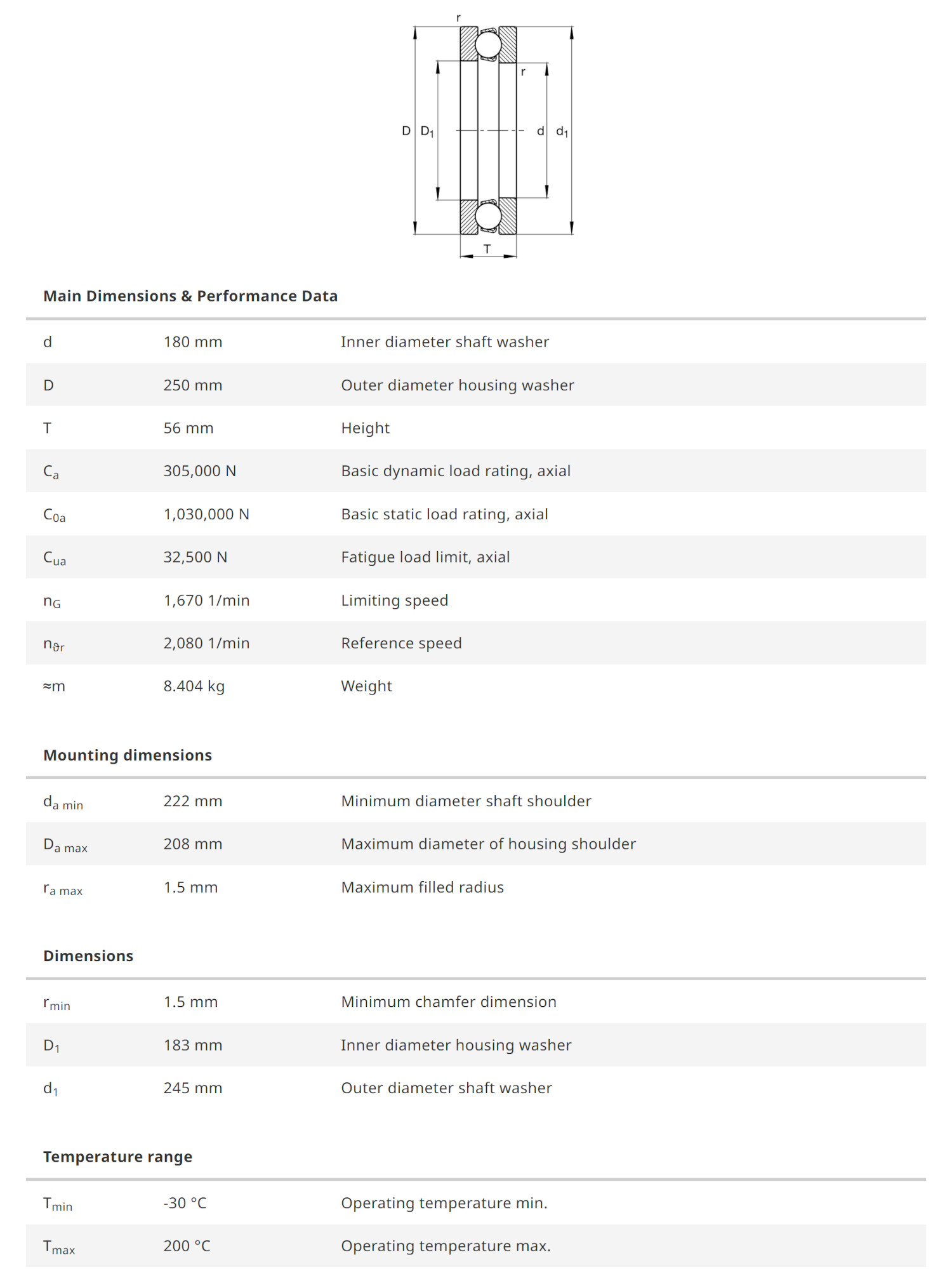 r

r

D $D_1$ d $d_1$

T

Main Dimensions & Performance Data

| | | |
|---|---|---|
| d | 180 mm | Inner diameter shaft washer |
| D | 250 mm | Outer diameter housing washer |
| T | 56 mm | Height |
| $C_a$ | 305,000 N | Basic dynamic load rating, axial |
| $C_{0a}$ | 1,030,000 N | Basic static load rating, axial |
| $C_{ua}$ | 32,500 N | Fatigue load limit, axial |
| $n_G$ | 1,670 1/min | Limiting speed |
| $n_{\vartheta r}$ | 2,080 1/min | Reference speed |
| ≈m | 8.404 kg | Weight |

Mounting dimensions

| | | |
|---|---|---|
| $d_{a\ min}$ | 222 mm | Minimum diameter shaft shoulder |
| $D_{a\ max}$ | 208 mm | Maximum diameter of housing shoulder |
| $r_{a\ max}$ | 1.5 mm | Maximum filled radius |

Dimensions

| | | |
|---|---|---|
| $r_{min}$ | 1.5 mm | Minimum chamfer dimension |
| $D_1$ | 183 mm | Inner diameter housing washer |
| $d_1$ | 245 mm | Outer diameter shaft washer |

Temperature range

| | | |
|---|---|---|
| $T_{min}$ | -30 °C | Operating temperature min. |
| $T_{max}$ | 200 °C | Operating temperature max. |