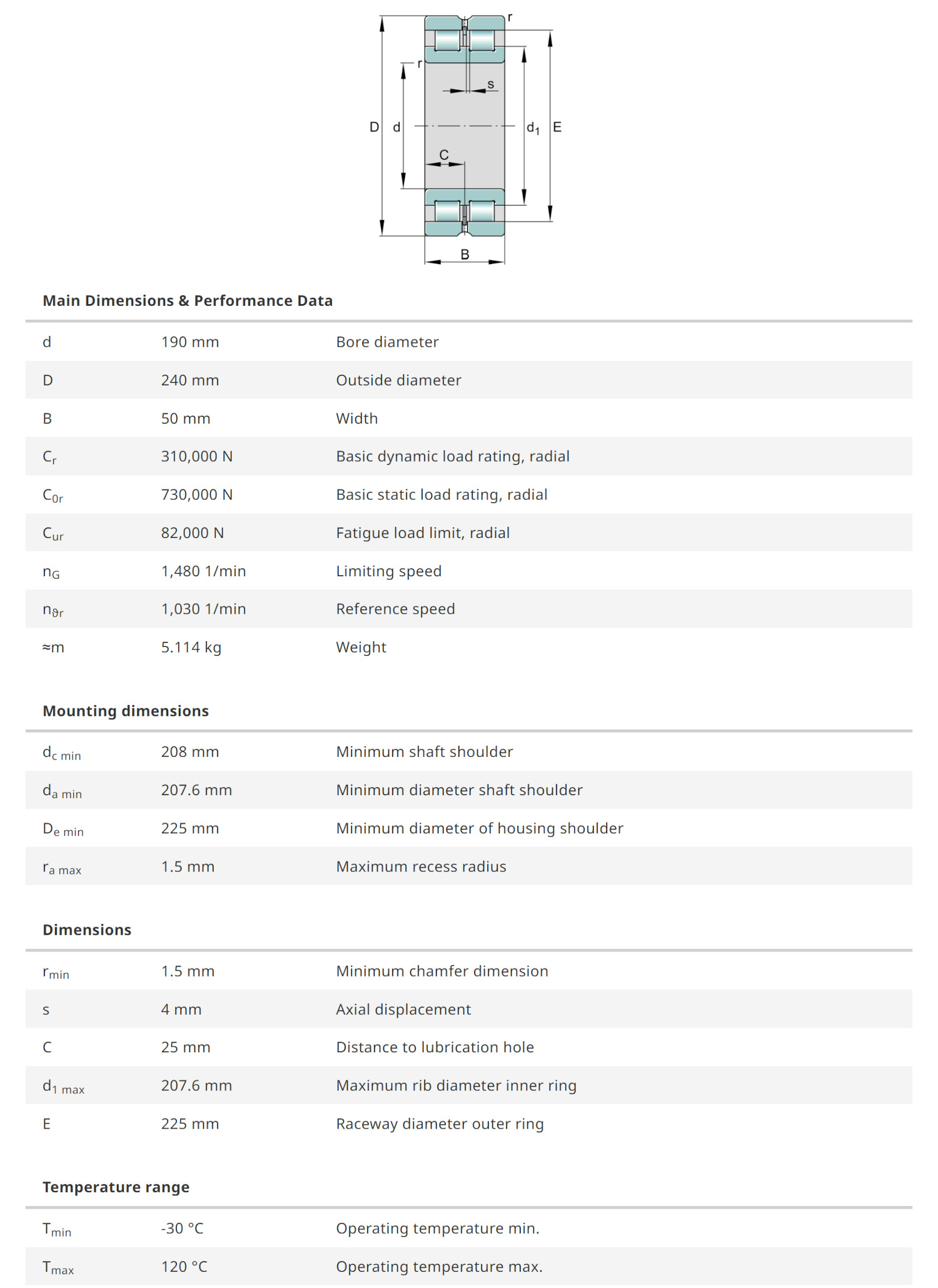 r

r

s

D d $d_1$ E

C

B

Main Dimensions & Performance Data

| | | |
|---|---|---|
| d | 190 mm | Bore diameter |
| D | 240 mm | Outside diameter |
| B | 50 mm | Width |
| $C_r$ | 310,000 N | Basic dynamic load rating, radial |
| $C_{0r}$ | 730,000 N | Basic static load rating, radial |
| $C_{ur}$ | 82,000 N | Fatigue load limit, radial |
| $n_G$ | 1,480 1/min | Limiting speed |
| $n_{\vartheta r}$ | 1,030 1/min | Reference speed |
| ≈m | 5.114 kg | Weight |

Mounting dimensions

| | | |
|---|---|---|
| $d_{c\ min}$ | 208 mm | Minimum shaft shoulder |
| $d_{a\ min}$ | 207.6 mm | Minimum diameter shaft shoulder |
| $D_{e\ min}$ | 225 mm | Minimum diameter of housing shoulder |
| $r_{a\ max}$ | 1.5 mm | Maximum recess radius |

Dimensions

| | | |
|---|---|---|
| $r_{min}$ | 1.5 mm | Minimum chamfer dimension |
| s | 4 mm | Axial displacement |
| C | 25 mm | Distance to lubrication hole |
| $d_{1\ max}$ | 207.6 mm | Maximum rib diameter inner ring |
| E | 225 mm | Raceway diameter outer ring |

Temperature range

| | | |
|---|---|---|
| $T_{min}$ | -30 °C | Operating temperature min. |
| $T_{max}$ | 120 °C | Operating temperature max. |